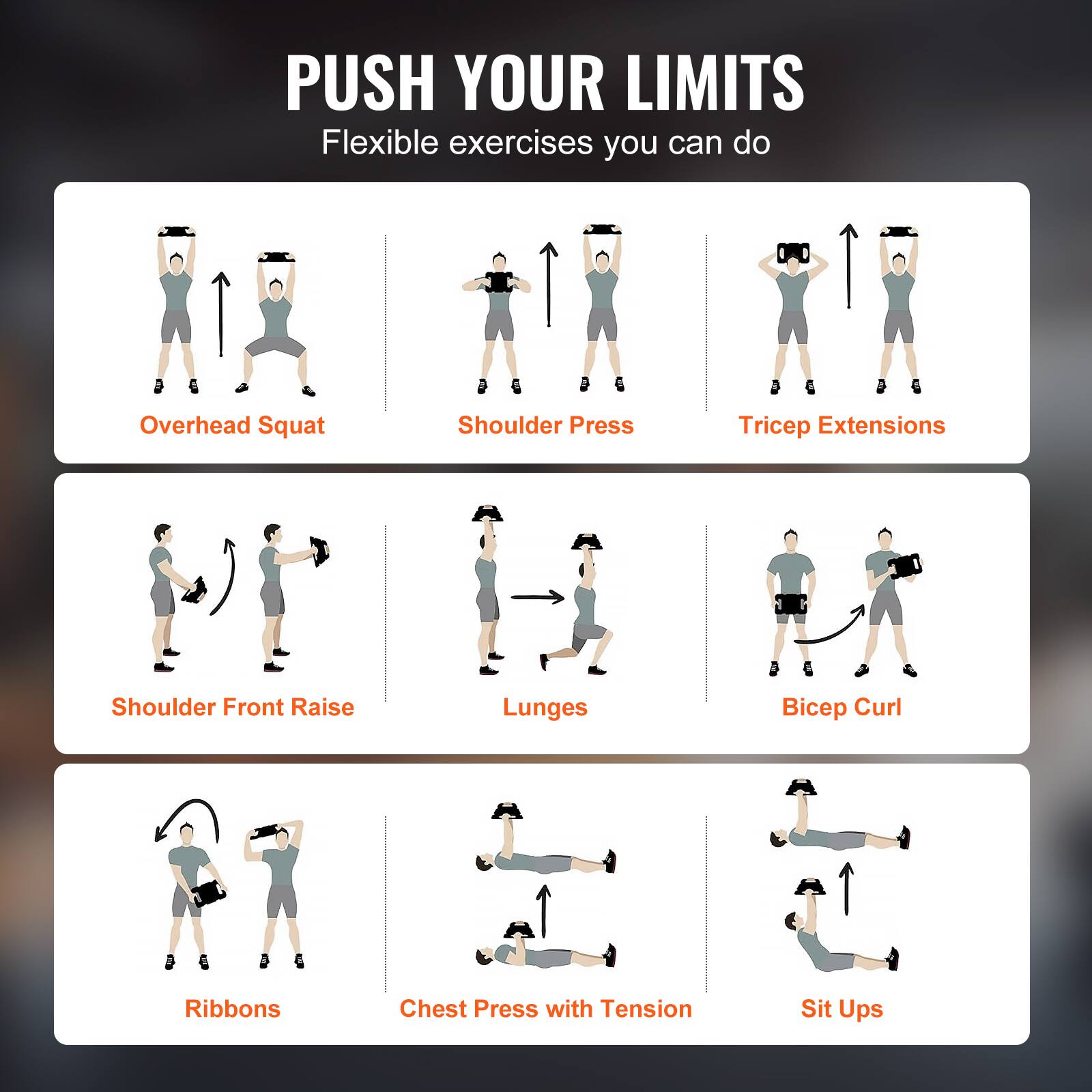 PUSH YOUR LIMITS

Flexible exercises you can do

Overhead Squat

Shoulder Press

Tricep Extensions

Shoulder Front Raise

Lunges

Bicep Curl

Ribbons

Chest Press with Tension

Sit Ups