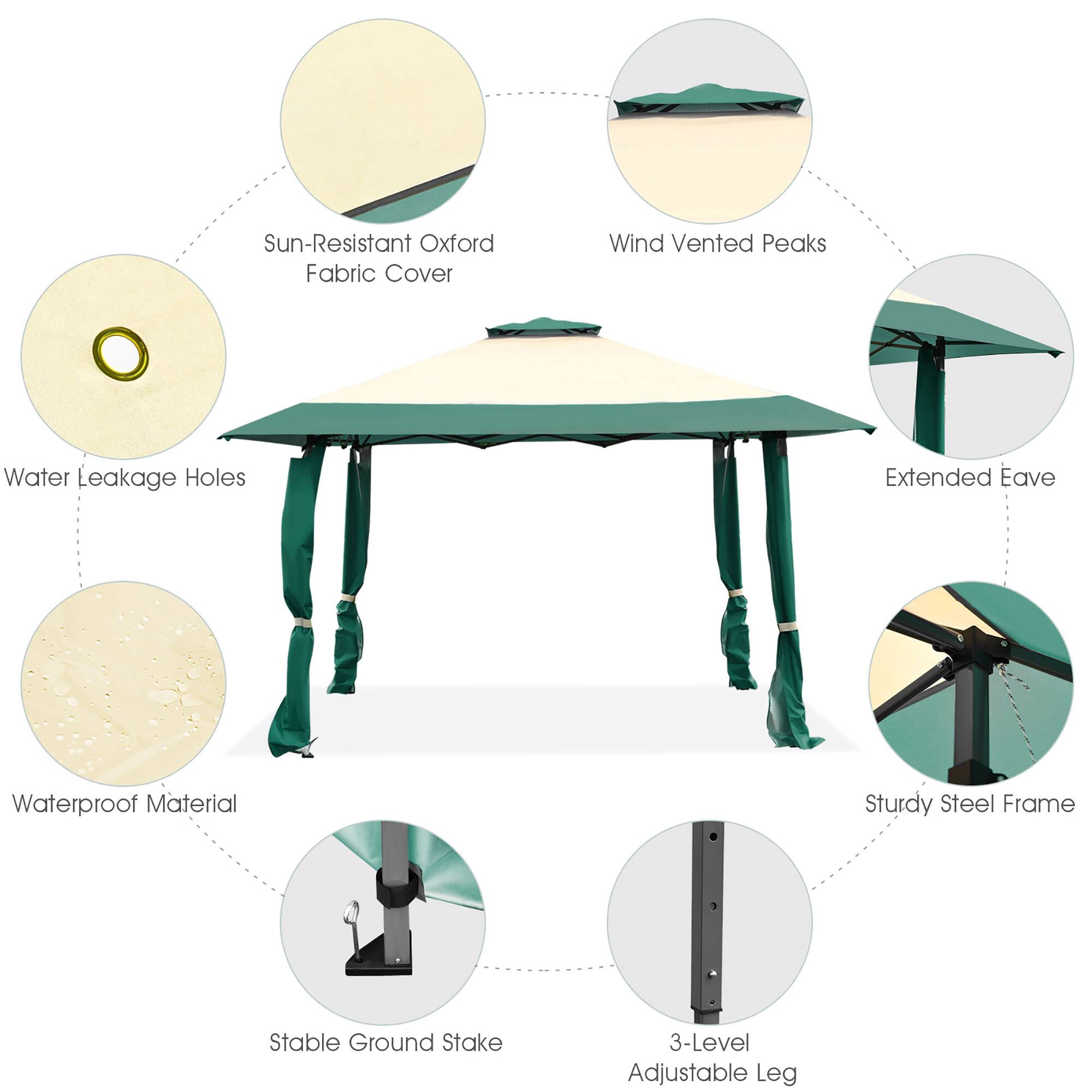 Sun-Resistant Oxford Fabric Cover

Wind Vented Peaks

Water Leakage Holes

Extended Eave

Waterproof Material

Sturdy Steel Frame

Stable Ground Stake

3-Level Adjustable Leg