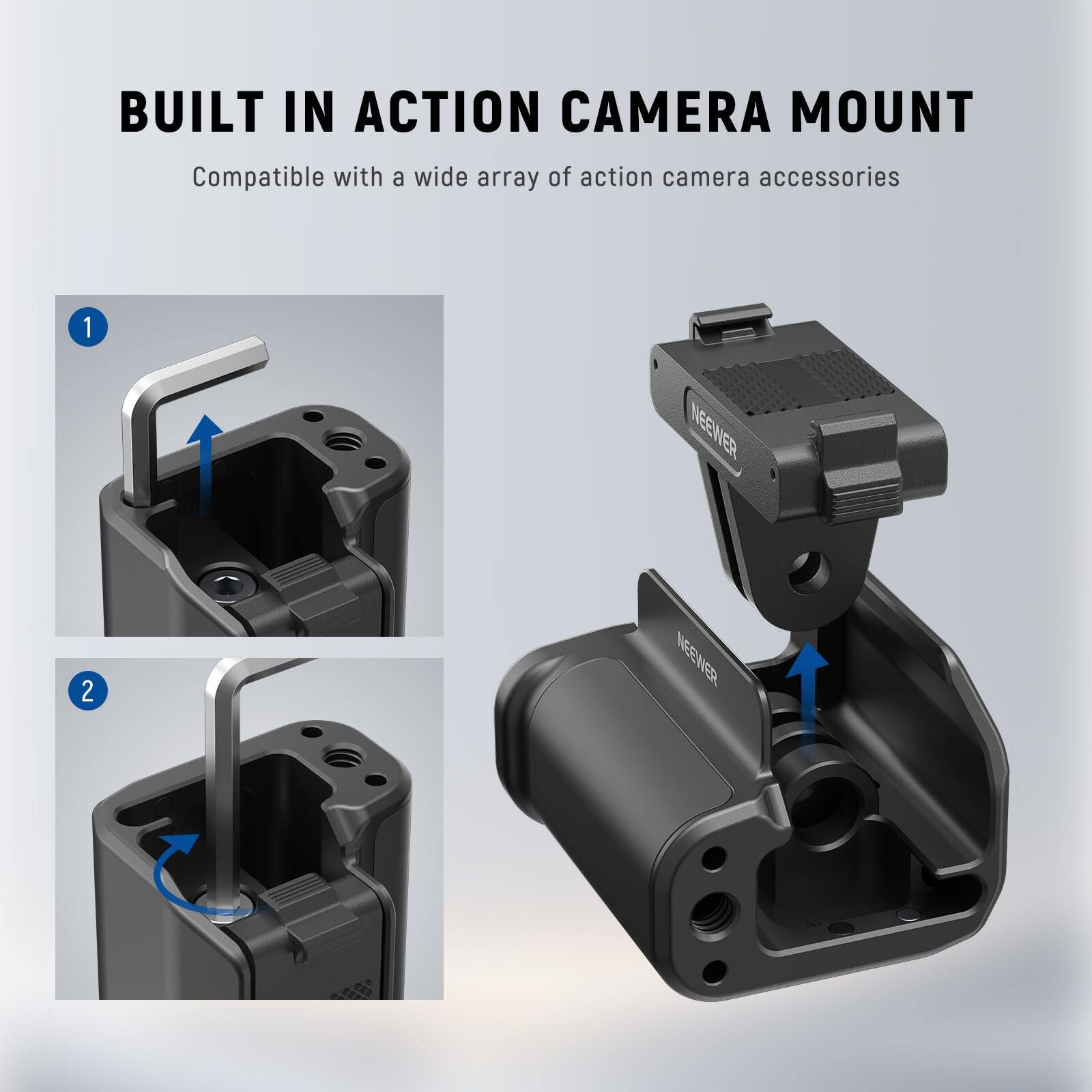 BUILT IN ACTION CAMERA MOUNT

Compatible with a wide array of action camera accessories

1

2

NEEWER

NEEWER