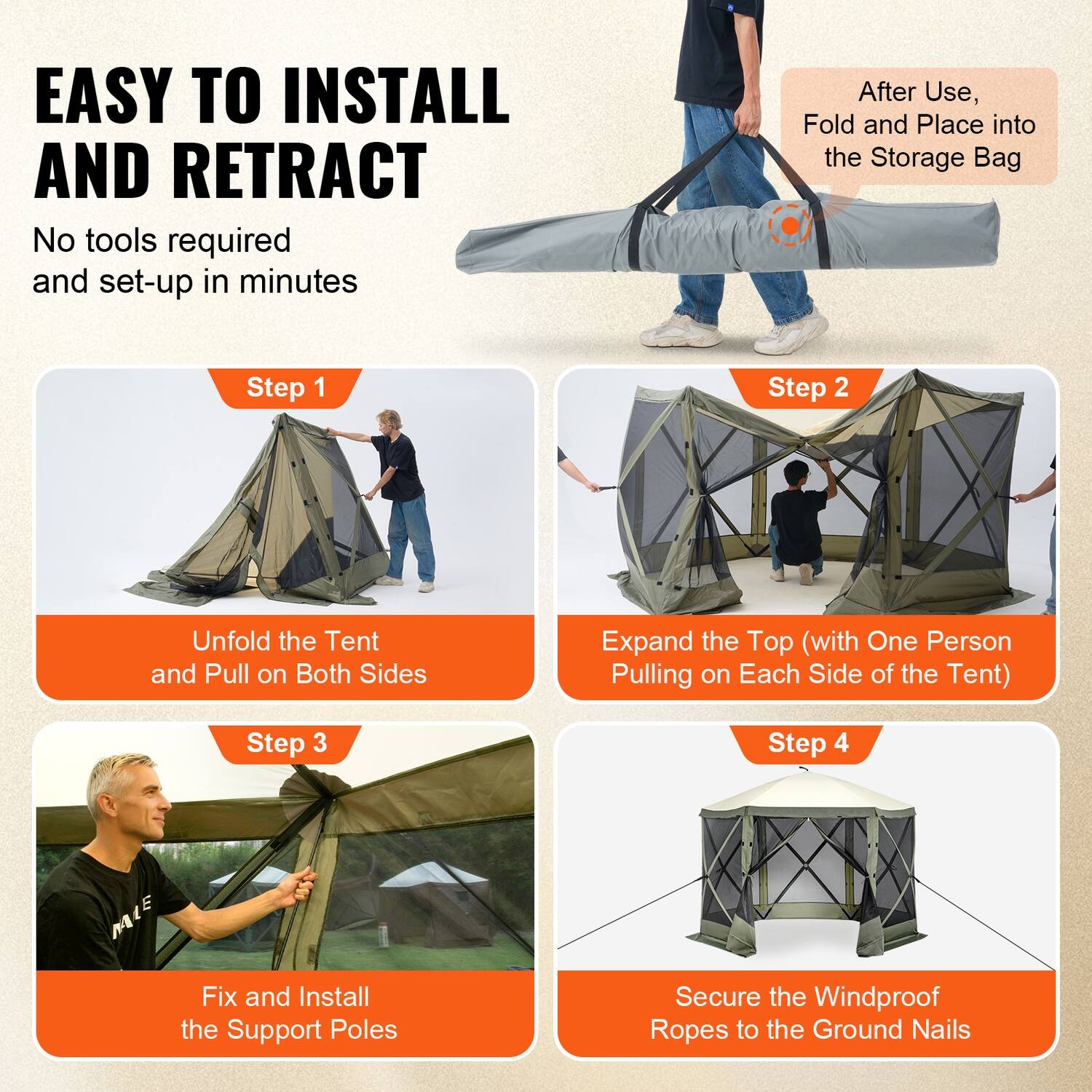 EASY TO INSTALL AND RETRACT

No tools required and set-up in minutes

After Use, Fold and Place into the Storage Bag

Step 1

Unfold the Tent and Pull on Both Sides

Step 2

Expand the Top (with One Person Pulling on Each Side of the Tent)

Step 3

Fix and Install the Support Poles

Step 4

Secure the Windproof Ropes to the Ground Nails