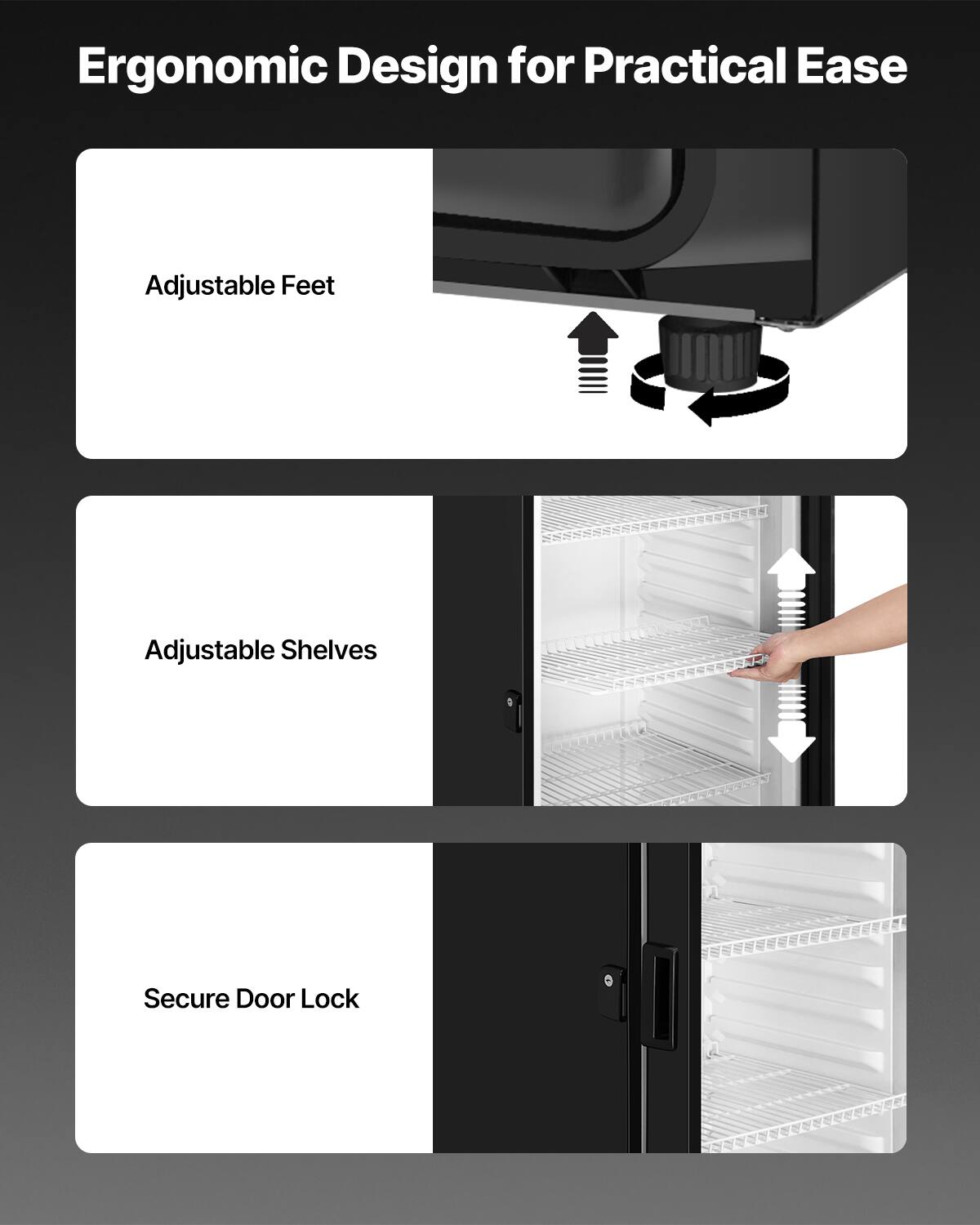 Ergonomic Design for Practical Ease

Adjustable Feet

Adjustable Shelves

Secure Door Lock