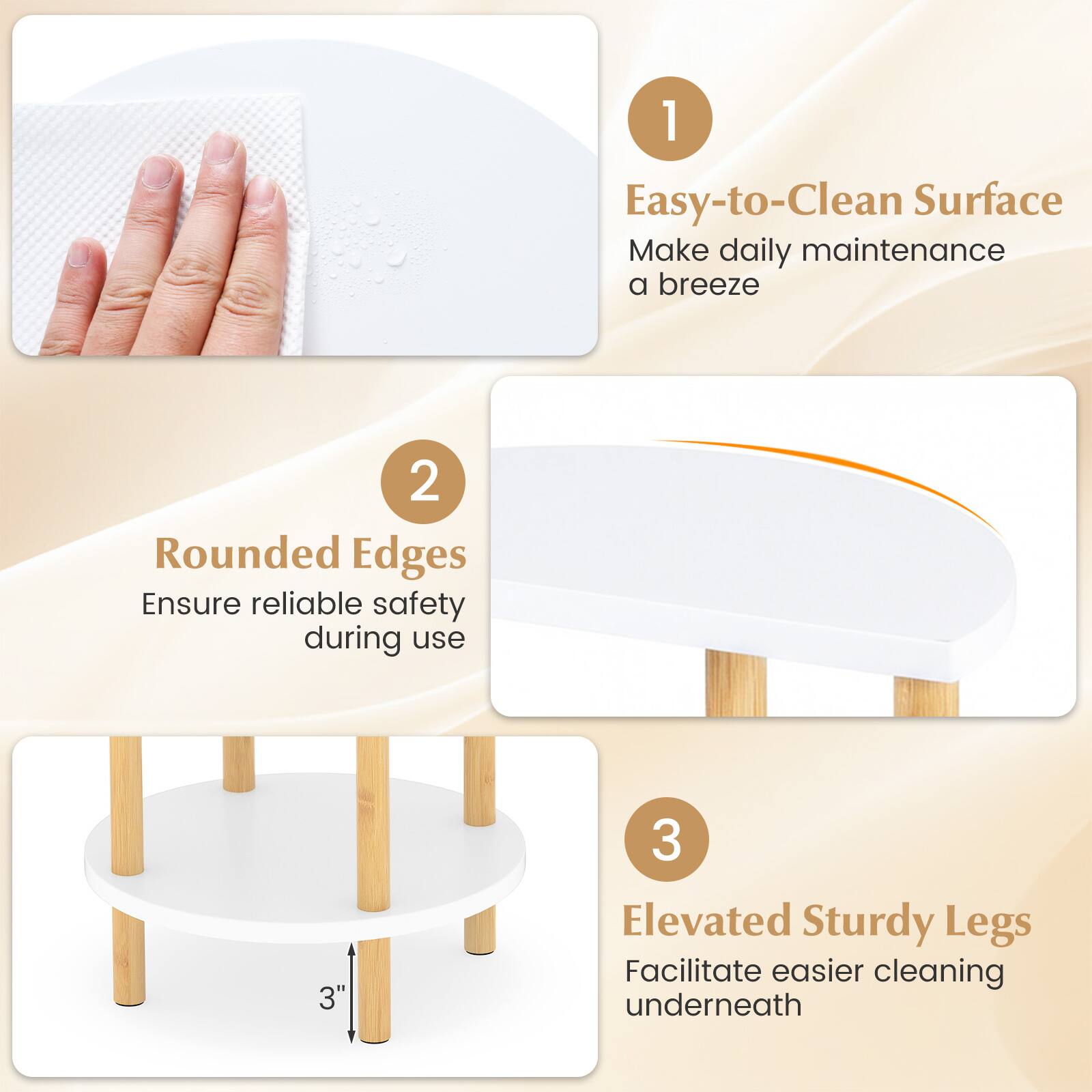 1

Easy-to-Clean Surface

Make daily maintenance a breeze

2

Rounded Edges

Ensure reliable safety during use

3"

3

Elevated Sturdy Legs

Facilitate easier cleaning underneath