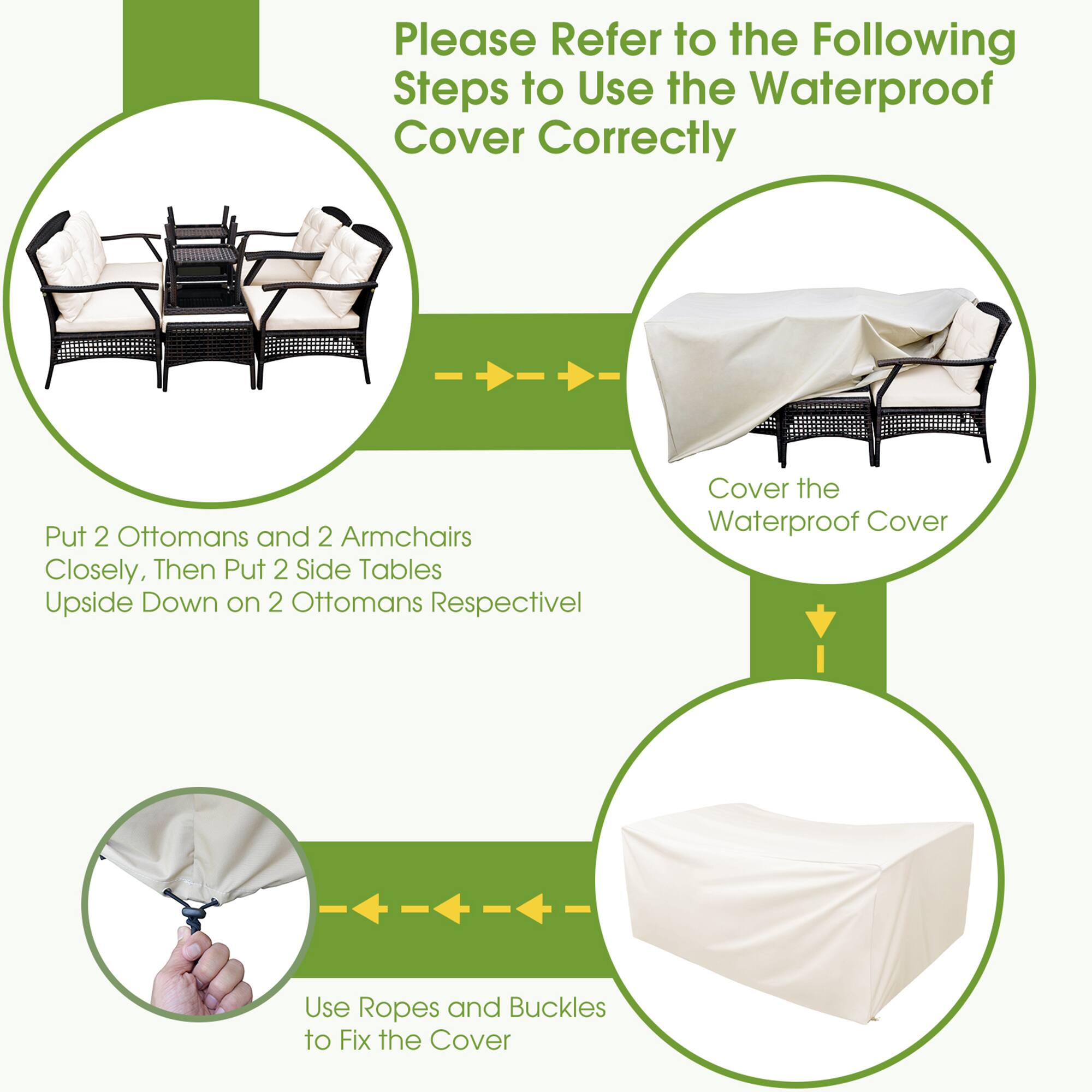 Please Refer to the Following Steps to Use the Waterproof Cover Correctly

Put 2 Ottomans and 2 Armchairs Closely, Then Put 2 Side Tables Upside Down on 2 Ottomans Respectivel

Cover the Waterproof Cover

Use Ropes and Buckles to Fix the Cover