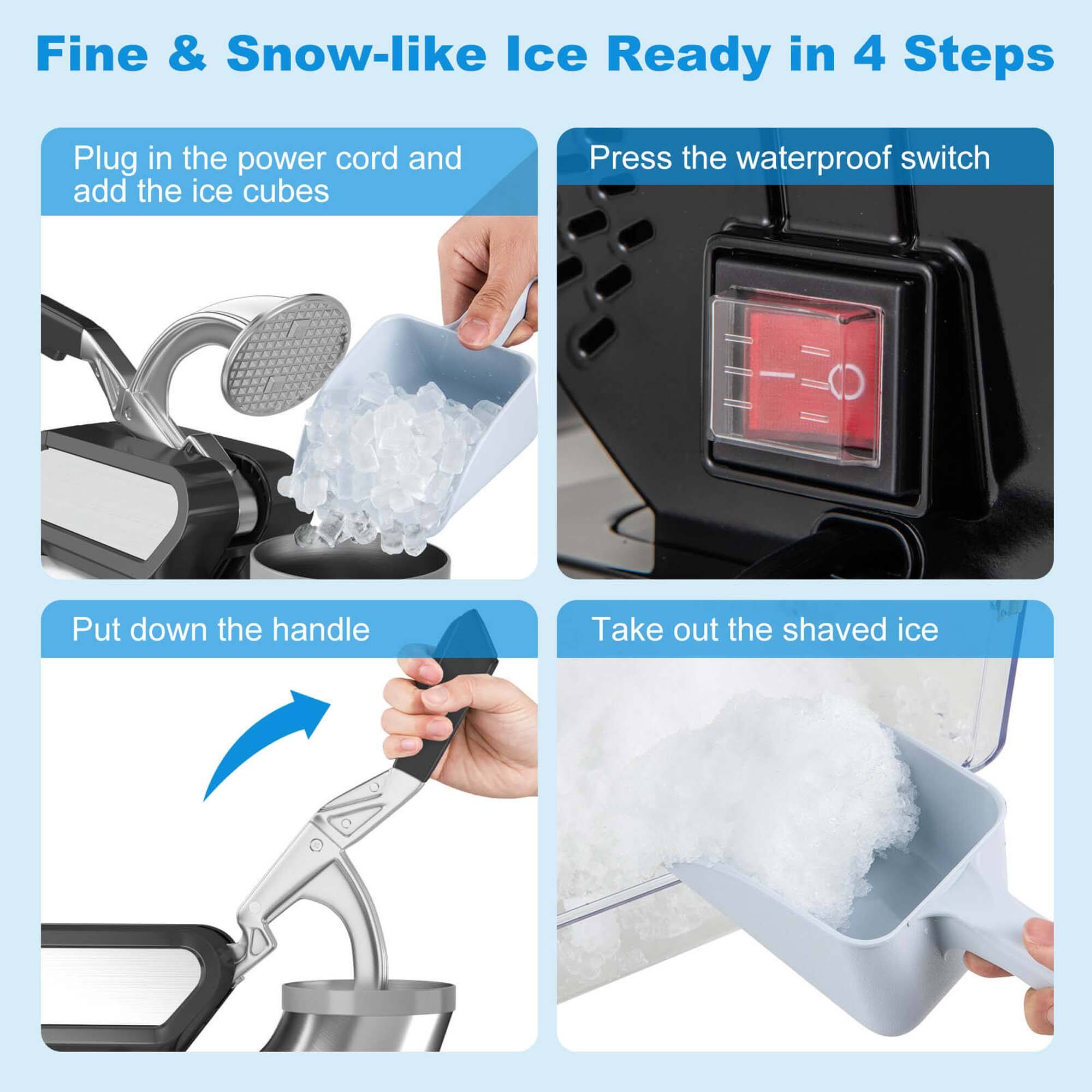 Fine & Snow-like Ice Ready in 4 Steps

Plug in the power cord and add the ice cubes

Press the waterproof switch

Put down the handle

Take out the shaved ice