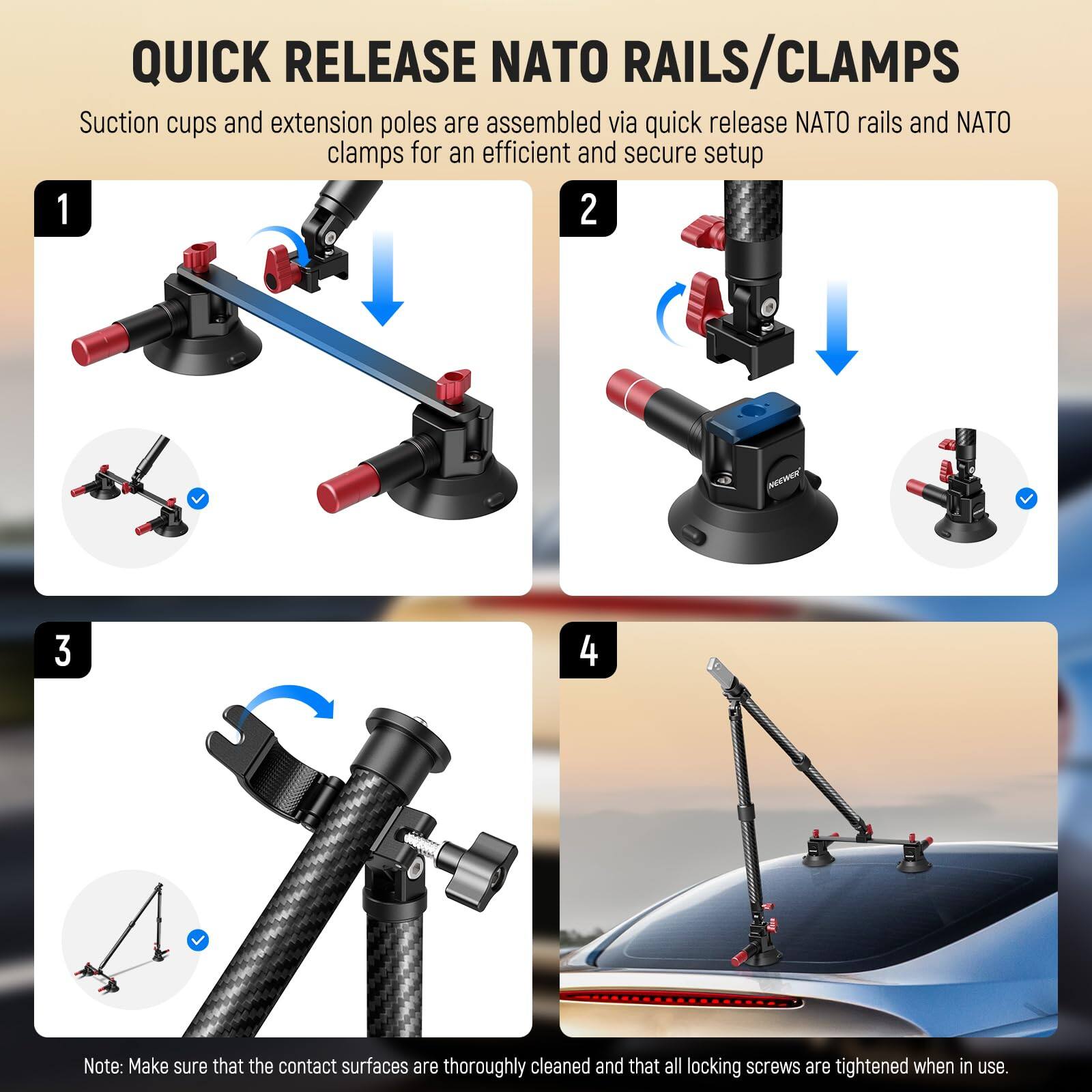 QUICK RELEASE NATO RAILS/CLAMPS

Suction cups and extension poles are assembled via quick release NATO rails and NATO clamps for an efficient and secure setup

1

2

NEEWER

3

4

Note: Make sure that the contact surfaces are thoroughly cleaned and that all locking screws are tightened when in use.