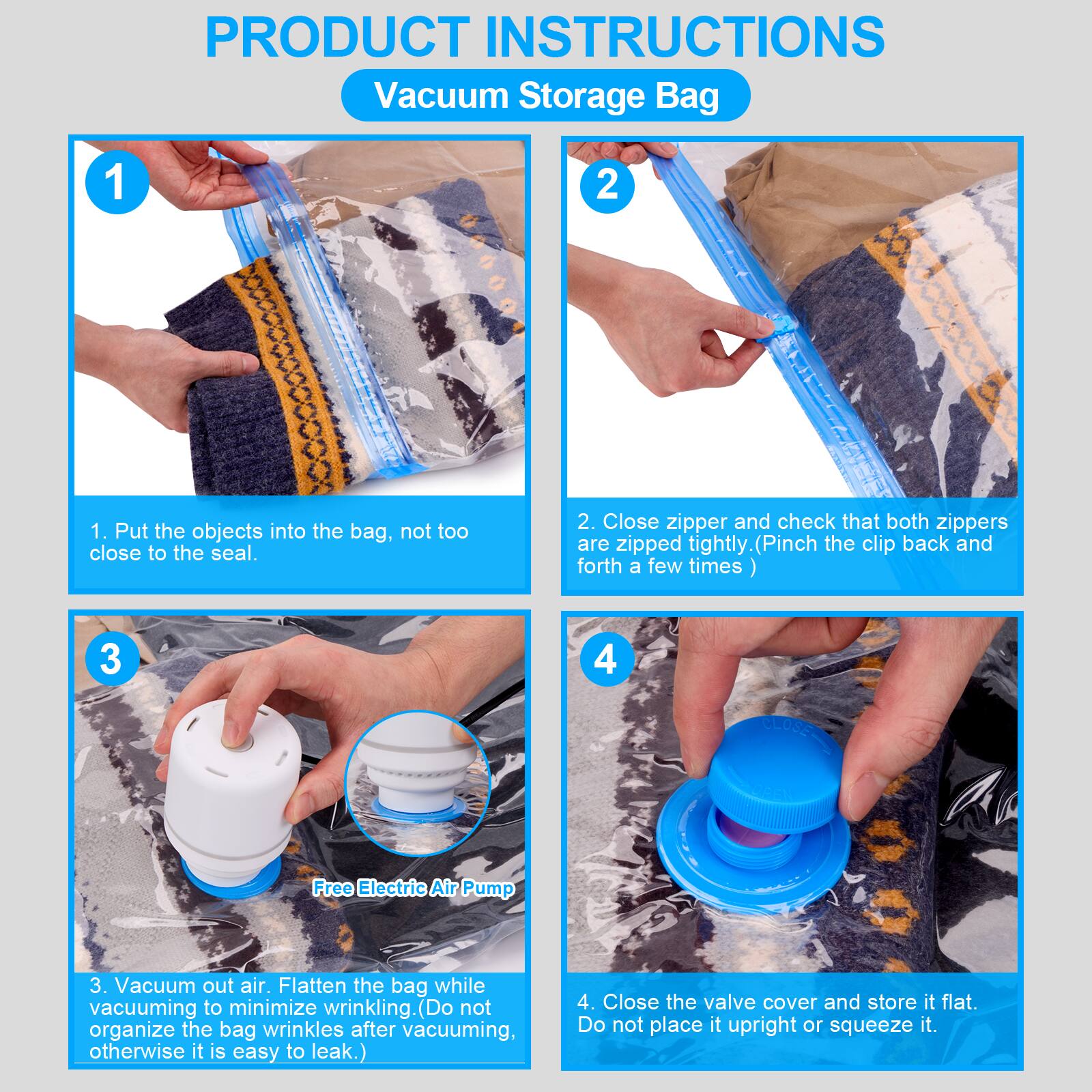 PRODUCT INSTRUCTIONS

Vacuum Storage Bag

1

1. Put the objects into the bag, not too close to the seal.

2

2. Close zipper and check that both zippers are zipped tightly.(Pinch the clip back and forth a few times )

3

Free Electric Air Pump

3. Vacuum out air. Flatten the bag while vacuuming to minimize wrinkling.(Do not organize the bag wrinkles after vacuuming, otherwise it is easy to leak.)

4

CLOSE

OPEN

4. Close the valve cover and store it flat. Do not place it upright or squeeze it.