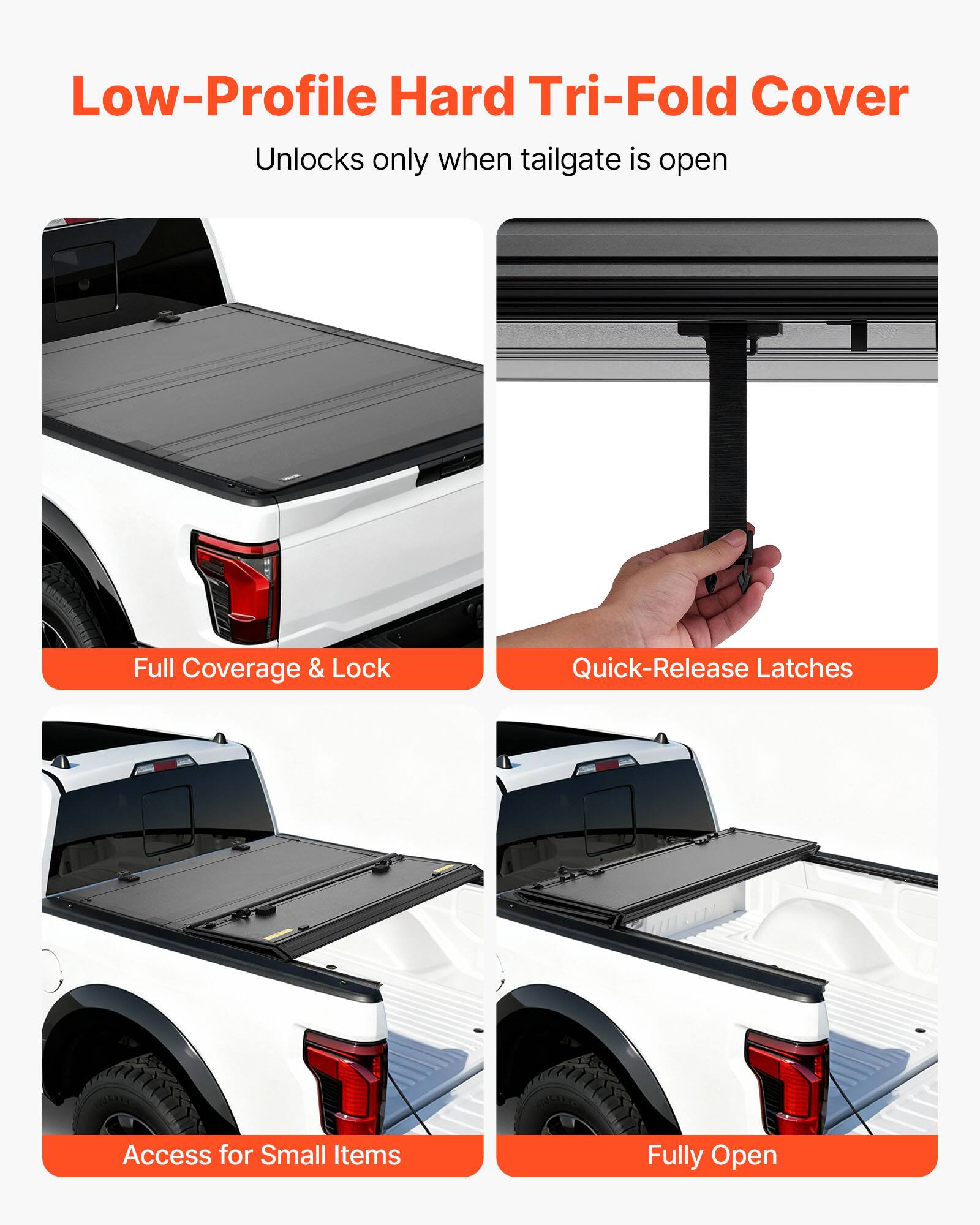 Low-Profile Hard Tri-Fold Cover

Unlocks only when tailgate is open

Full Coverage & Lock

Quick-Release Latches

Access for Small Items

Fully Open