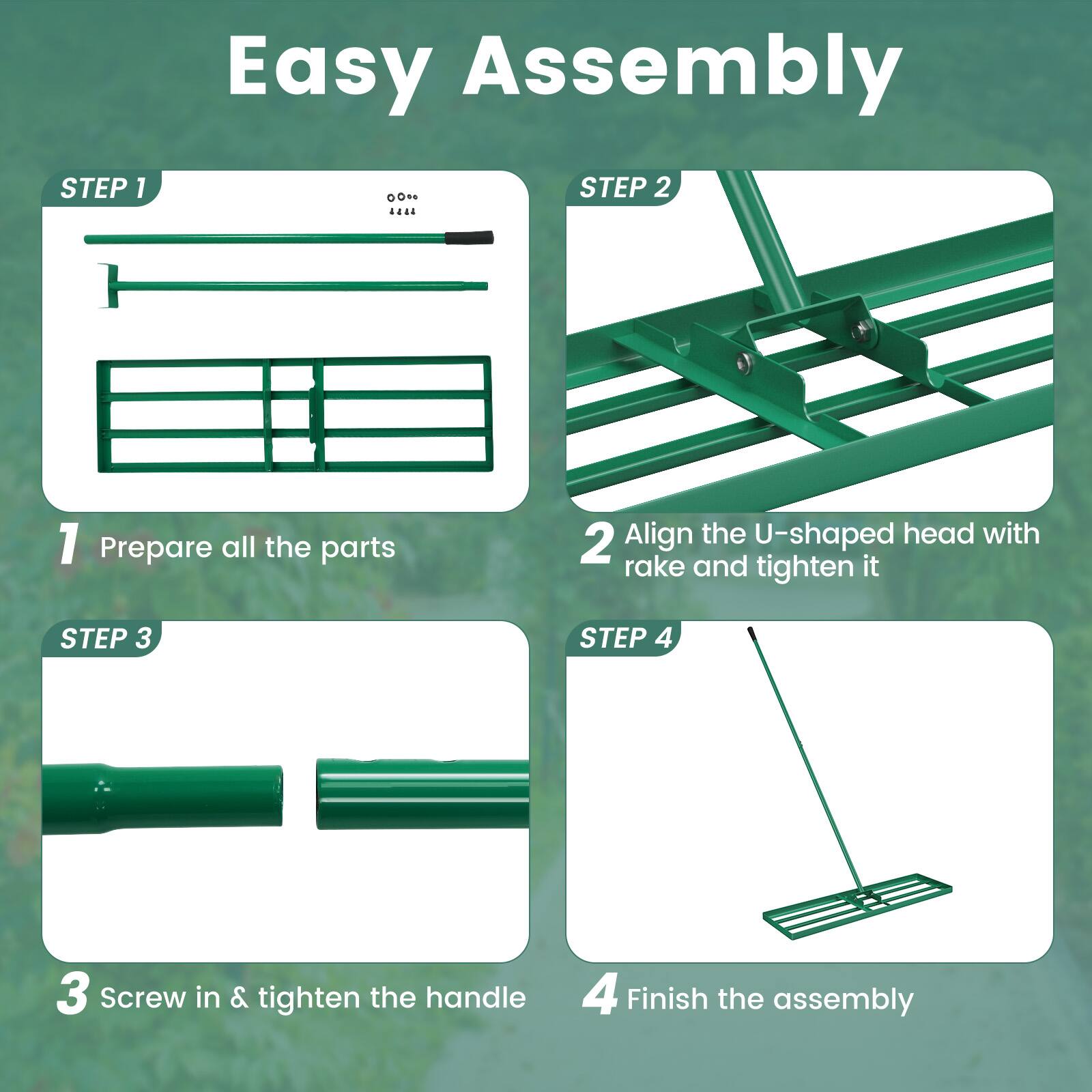 Easy Assembly

STEP 1

1 Prepare all the parts

STEP 2

2 Align the U-shaped head with rake and tighten it

STEP 3

3 Screw in & tighten the handle

STEP 4

4 Finish the assembly