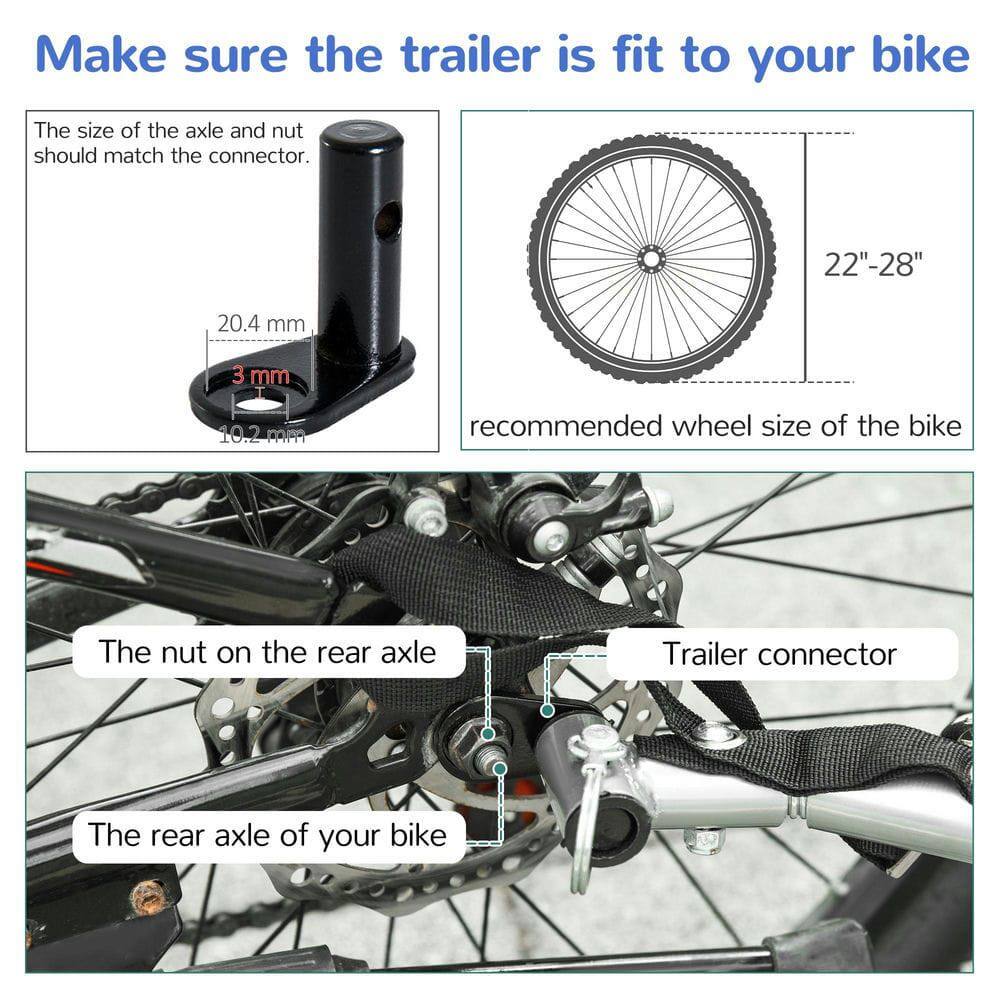 Make sure the trailer is fit to your bike

The size of the axle and nut should match the connector.

20.4 mm

3 mm

10.2 mm

22"-28"

recommended wheel size of the bike

The nut on the rear axle

Trailer connector

The rear axle of your bike