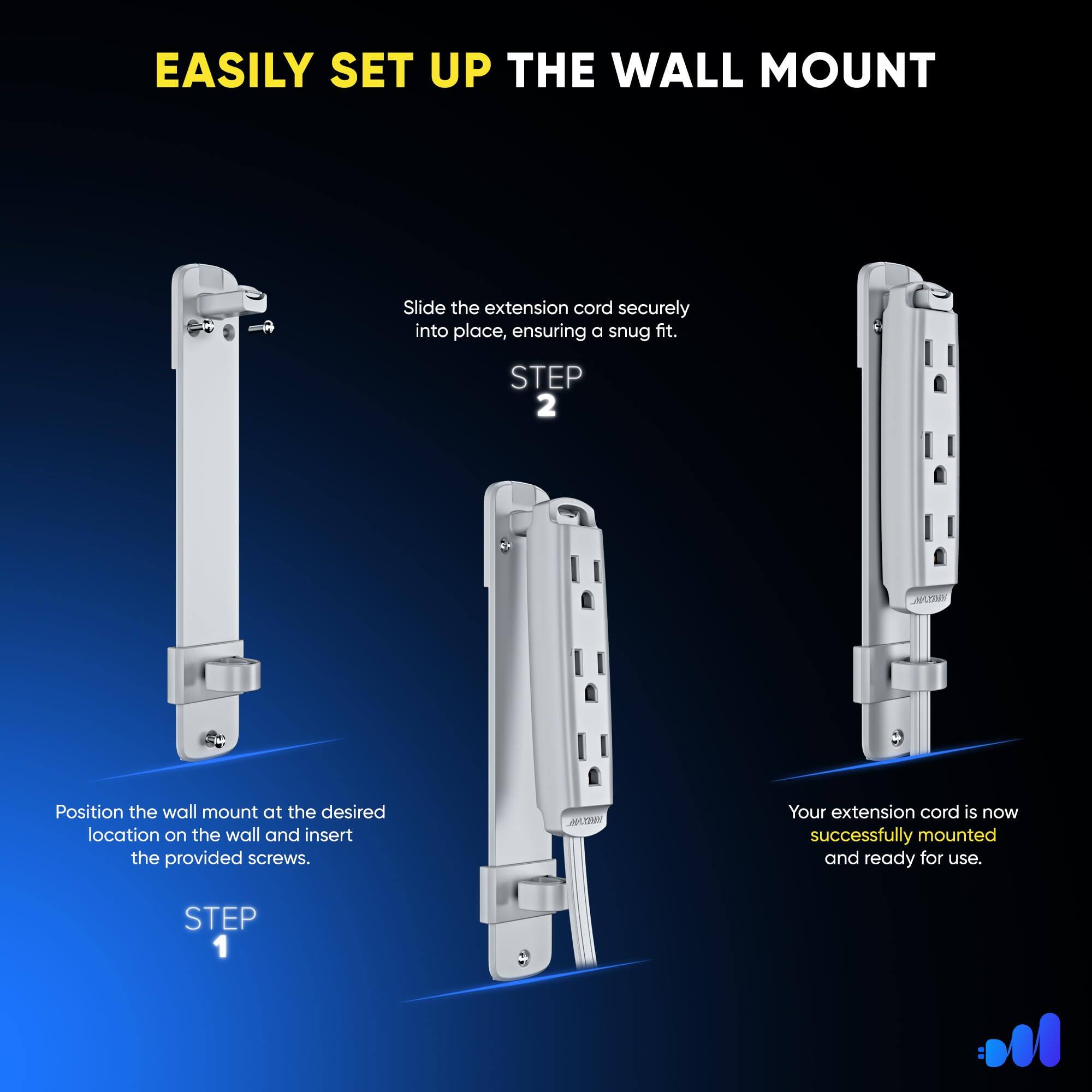 EASILY SET UP THE WALL MOUNT

Slide the extension cord securely into place, ensuring a snug fit.

STEP
2

MAXIMM

MAXIMM

Position the wall mount at the desired location on the wall and insert the provided screws.

STEP
1

Your extension cord is now successfully mounted and ready for use.