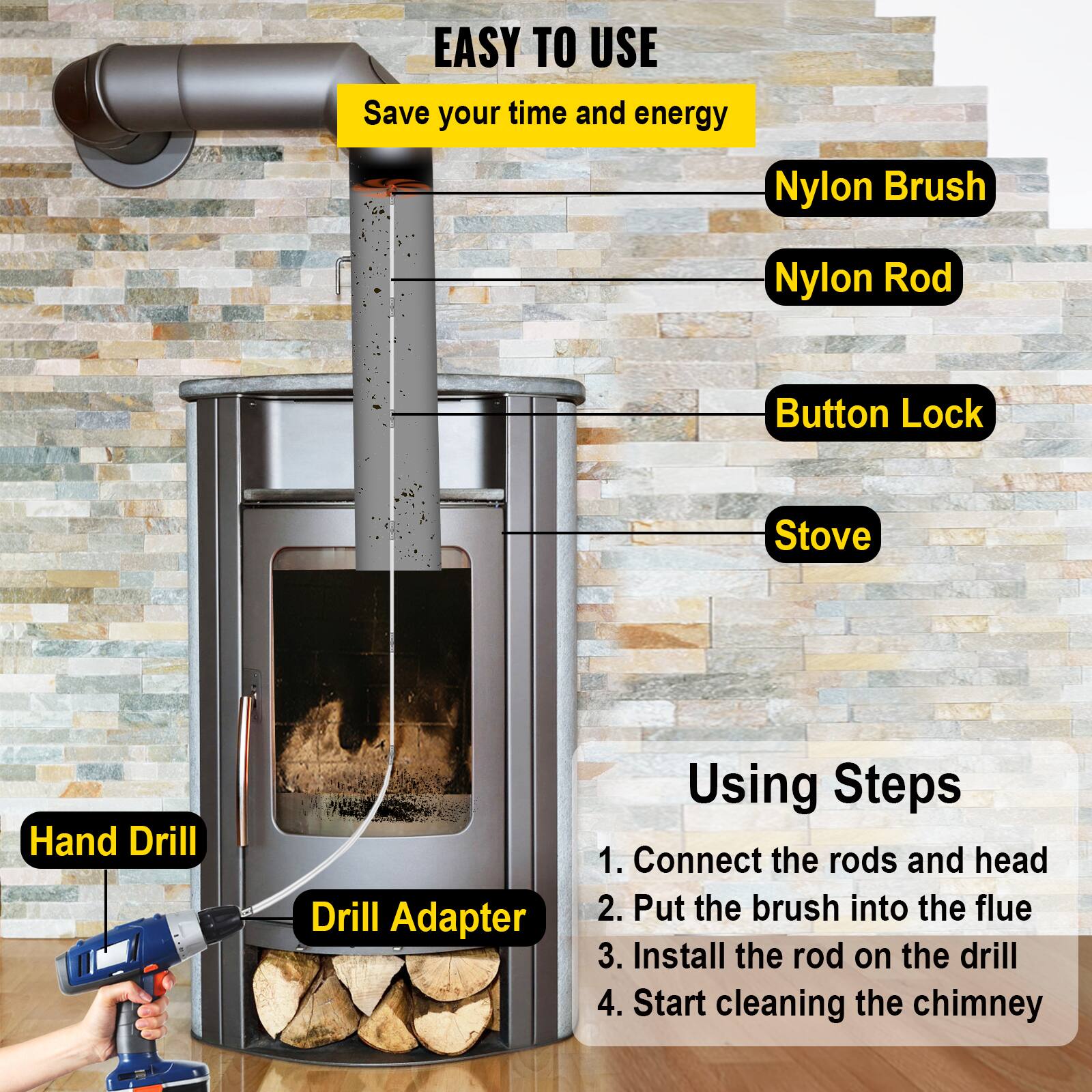 EASY TO USE

Save your time and energy

Nylon Brush

Nylon Rod

Button Lock

Stove

Hand Drill

Drill Adapter

Using Steps

1. Connect the rods and head
2. Put the brush into the flue
3. Install the rod on the drill
4. Start cleaning the chimney