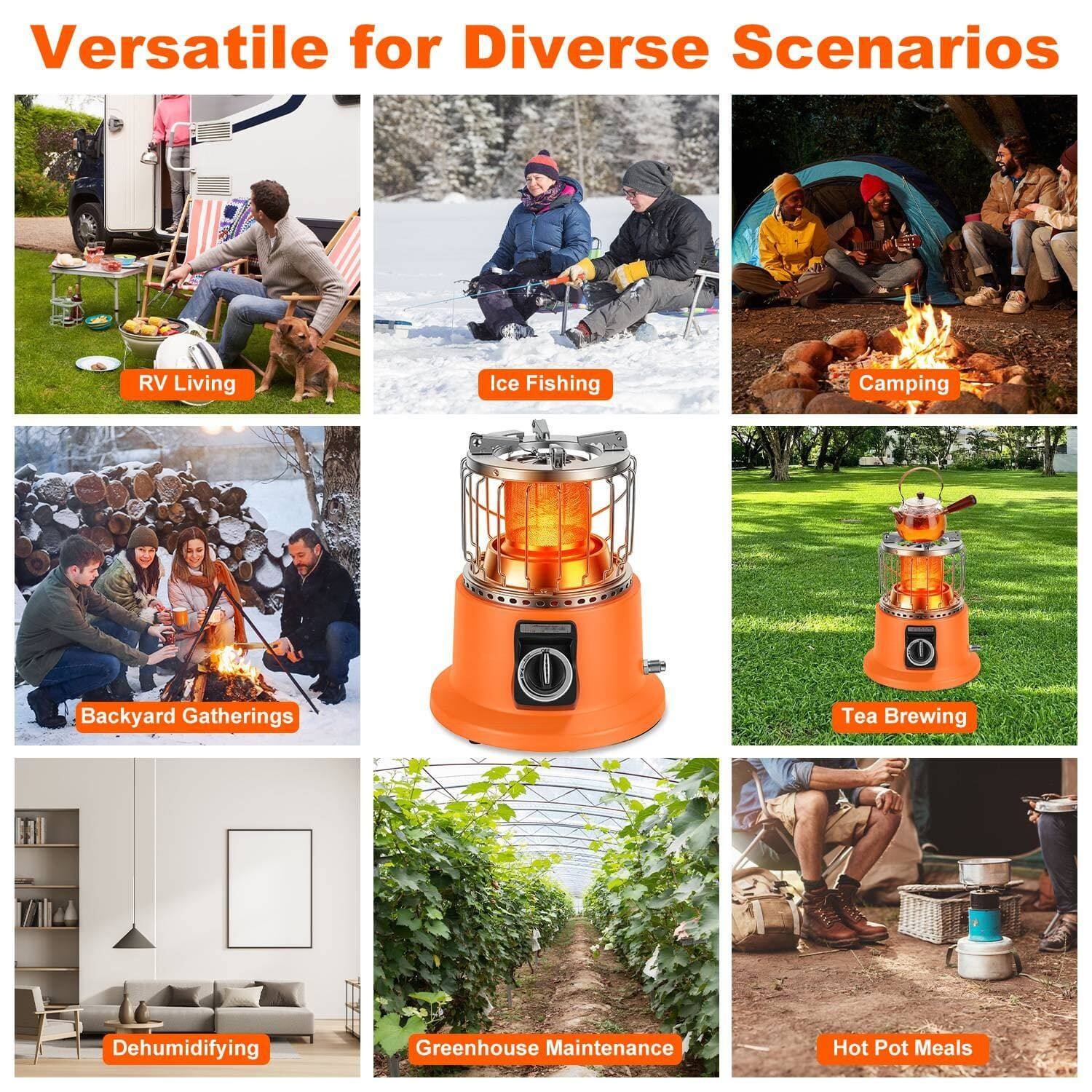 Versatile for Diverse Scenarios

RV Living

Ice Fishing

Camping

Backyard Gatherings

OFF

Tea Brewing

Dehumidifying

Greenhouse Maintenance

Hot Pot Meals