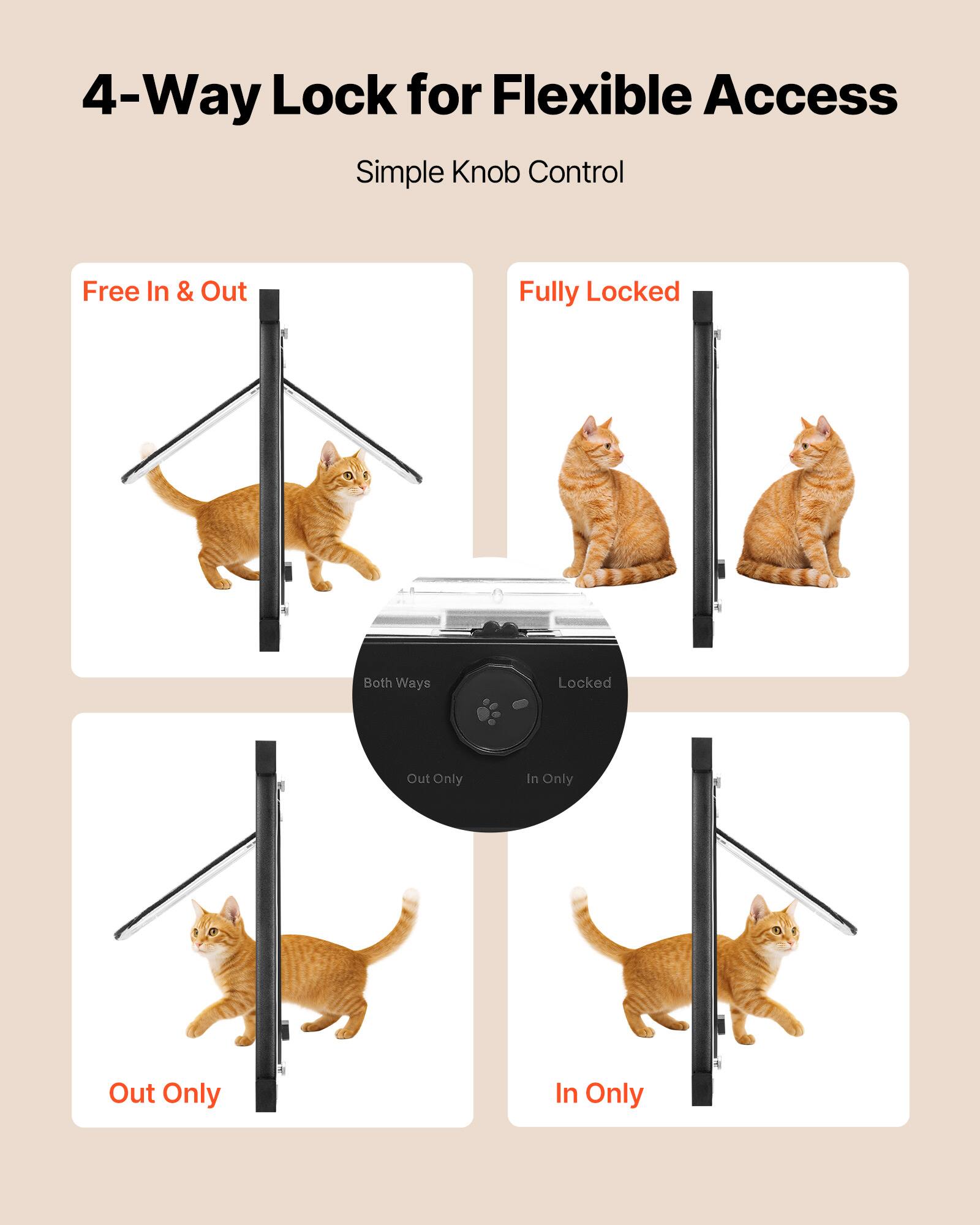 4-Way Lock for Flexible Access

Simple Knob Control

Free In & Out

Fully Locked

Both Ways

Locked

Out Only

In Only

Out Only

In Only