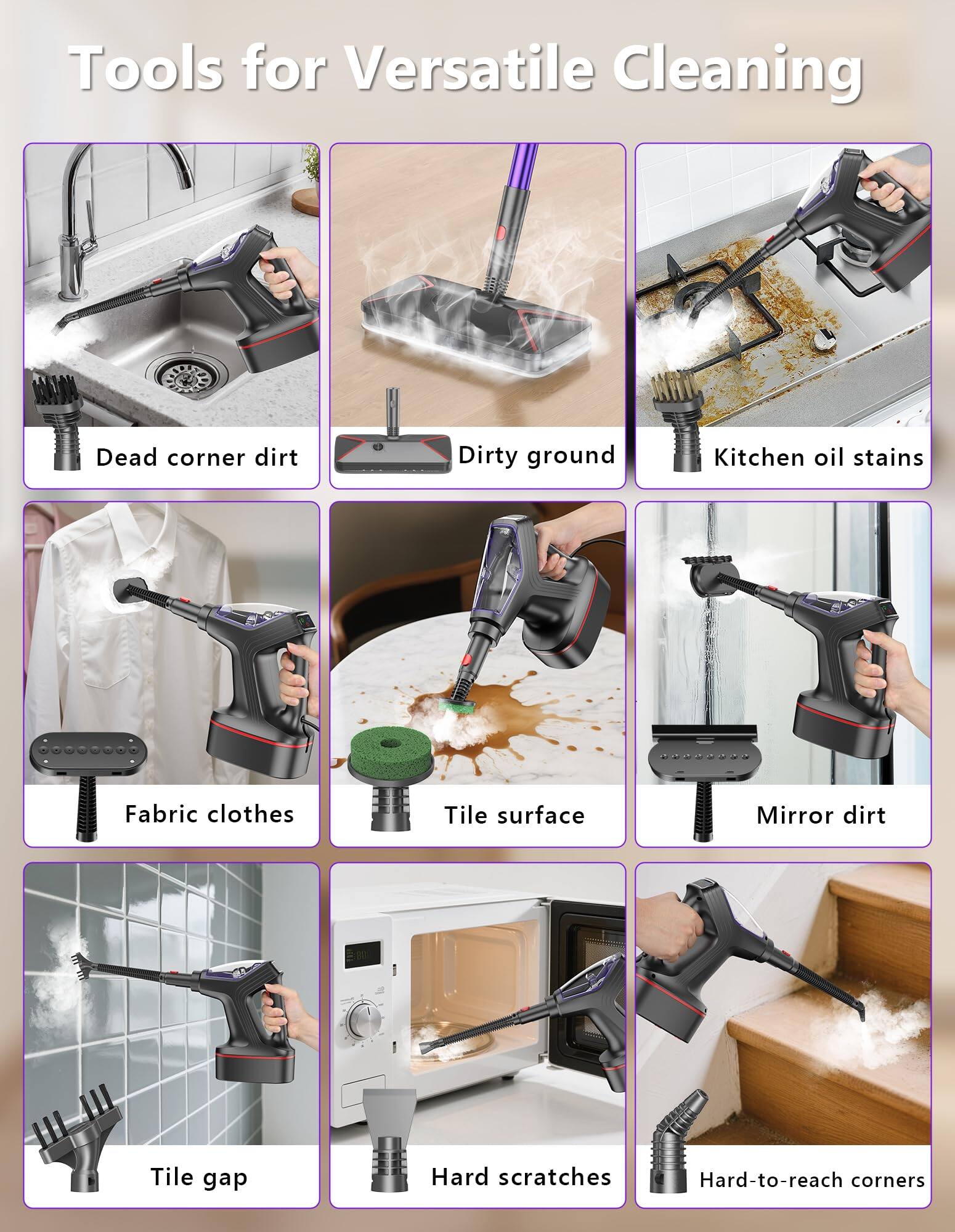 Tools for Versatile Cleaning

Dead corner dirt

Dirty ground

Kitchen oil stains

Fabric clothes

Tile surface

Mirror dirt

Tile gap

Hard scratches

Hard-to-reach corners