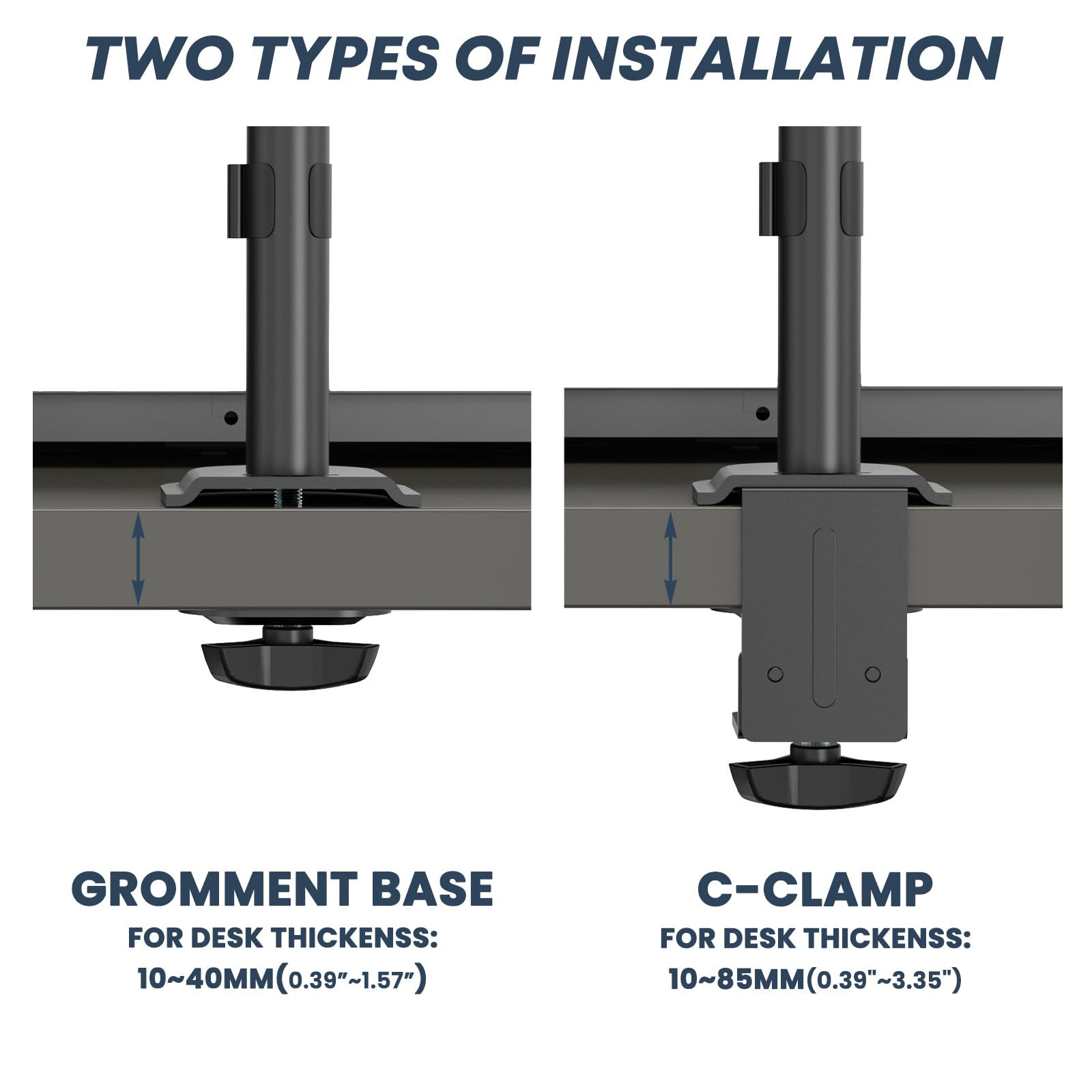 TWO TYPES OF INSTALLATION

GROMMENT BASE
FOR DESK THICKENSS:
10~40MM(0.39"~1.57")

C-CLAMP
FOR DESK THICKENSS:
10~85MM(0.39"~3.35")