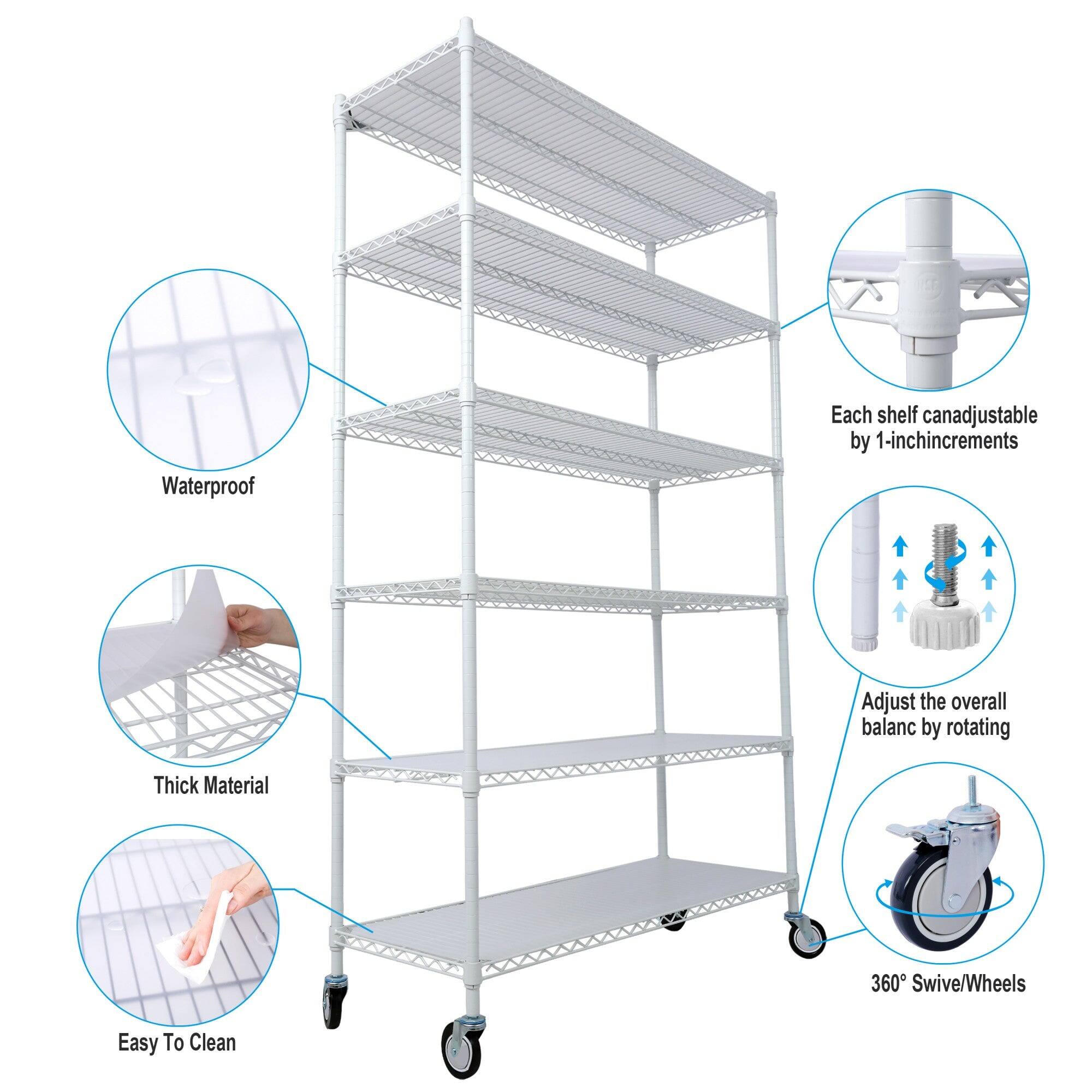 Waterproof

Thick Material

Easy To Clean

Each shelf canadjustable by 1-inchincrements

Adjust the overall balanc by rotating

360° Swive/Wheels