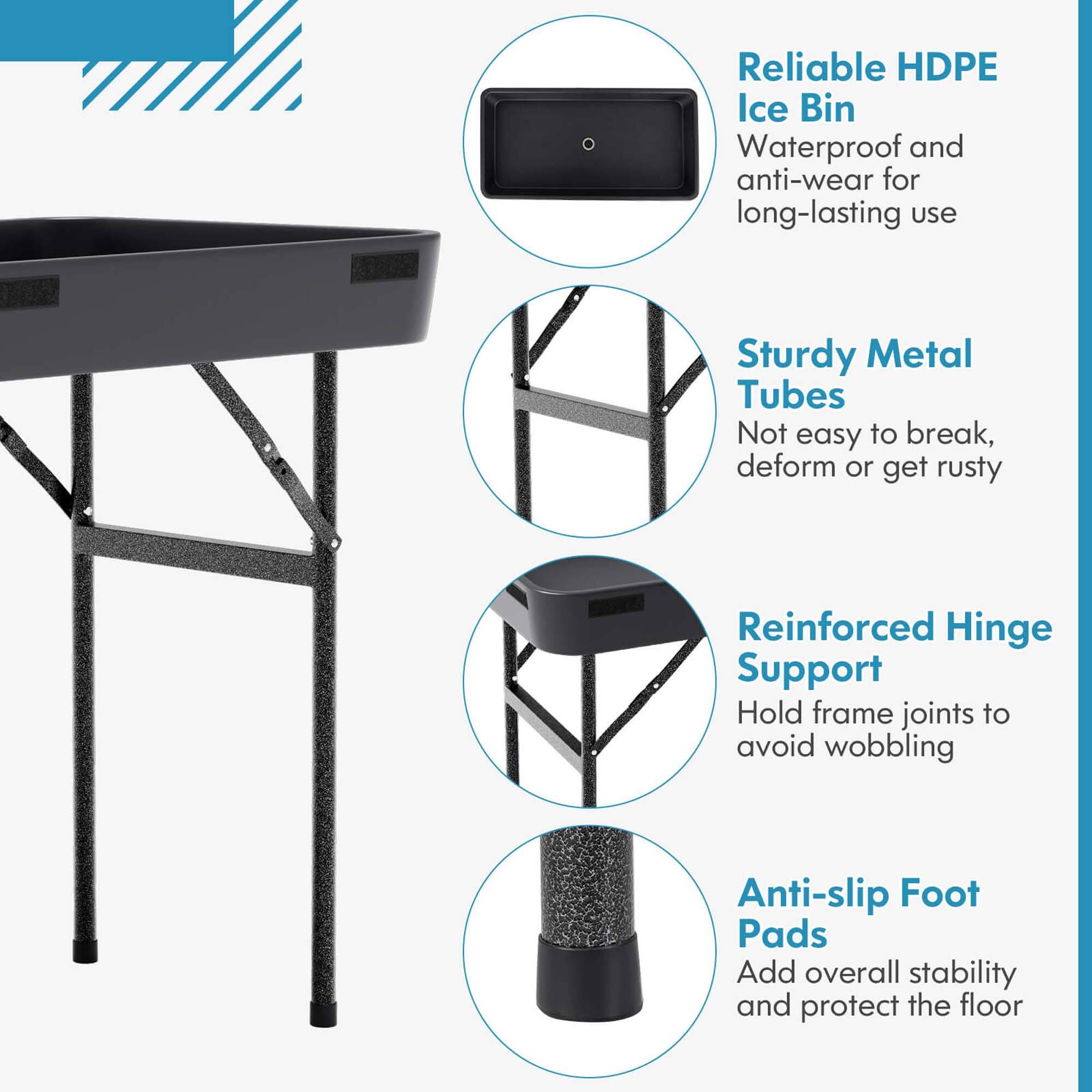 Reliable HDPE Ice Bin
Waterproof and anti-wear for long-lasting use

Sturdy Metal Tubes
Not easy to break, deform or get rusty

Reinforced Hinge Support
Hold frame joints to avoid wobbling

Anti-slip Foot Pads
Add overall stability and protect the floor