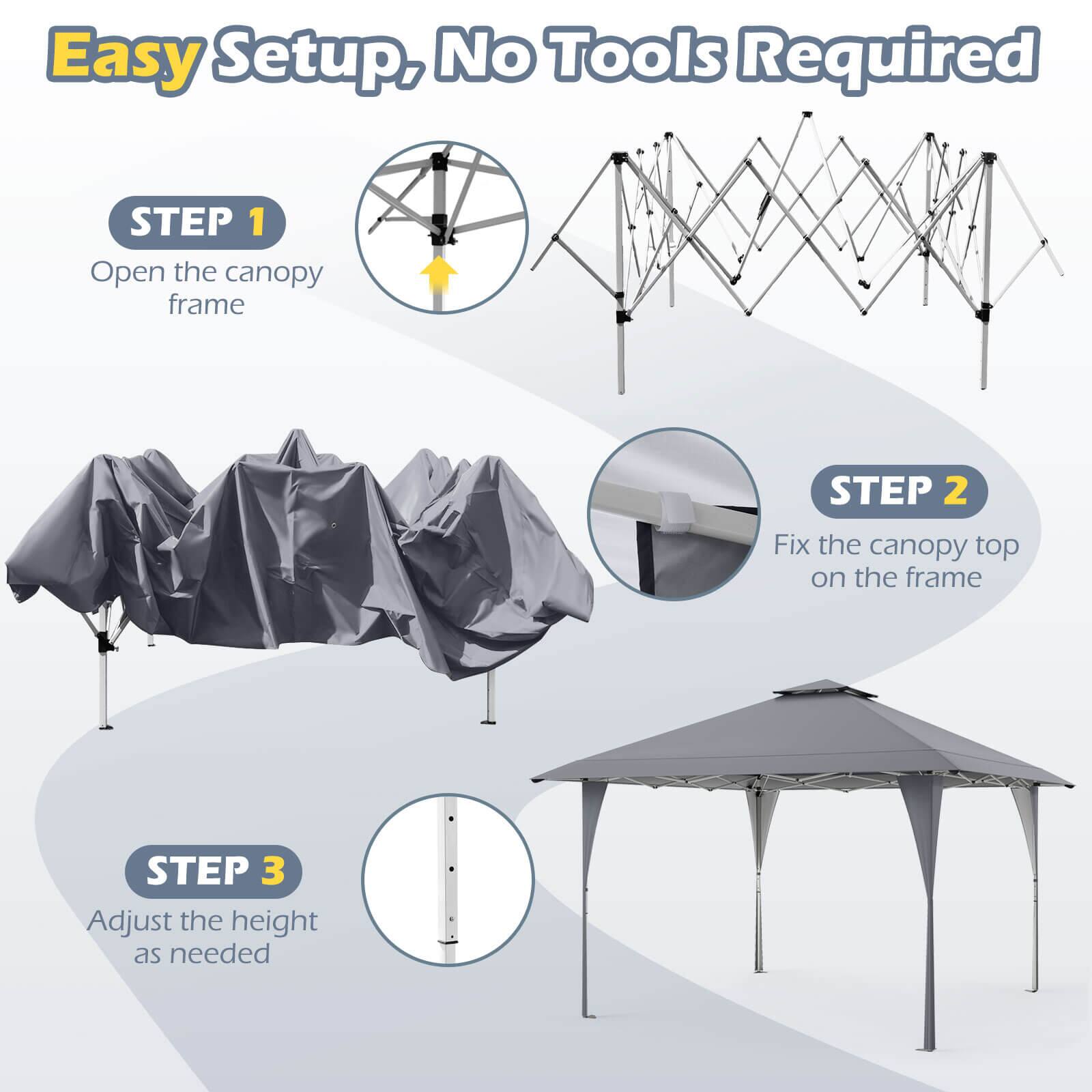 Easy Setup, No Tools Required

STEP 1
Open the canopy frame

STEP 2
Fix the canopy top on the frame

STEP 3
Adjust the height as needed