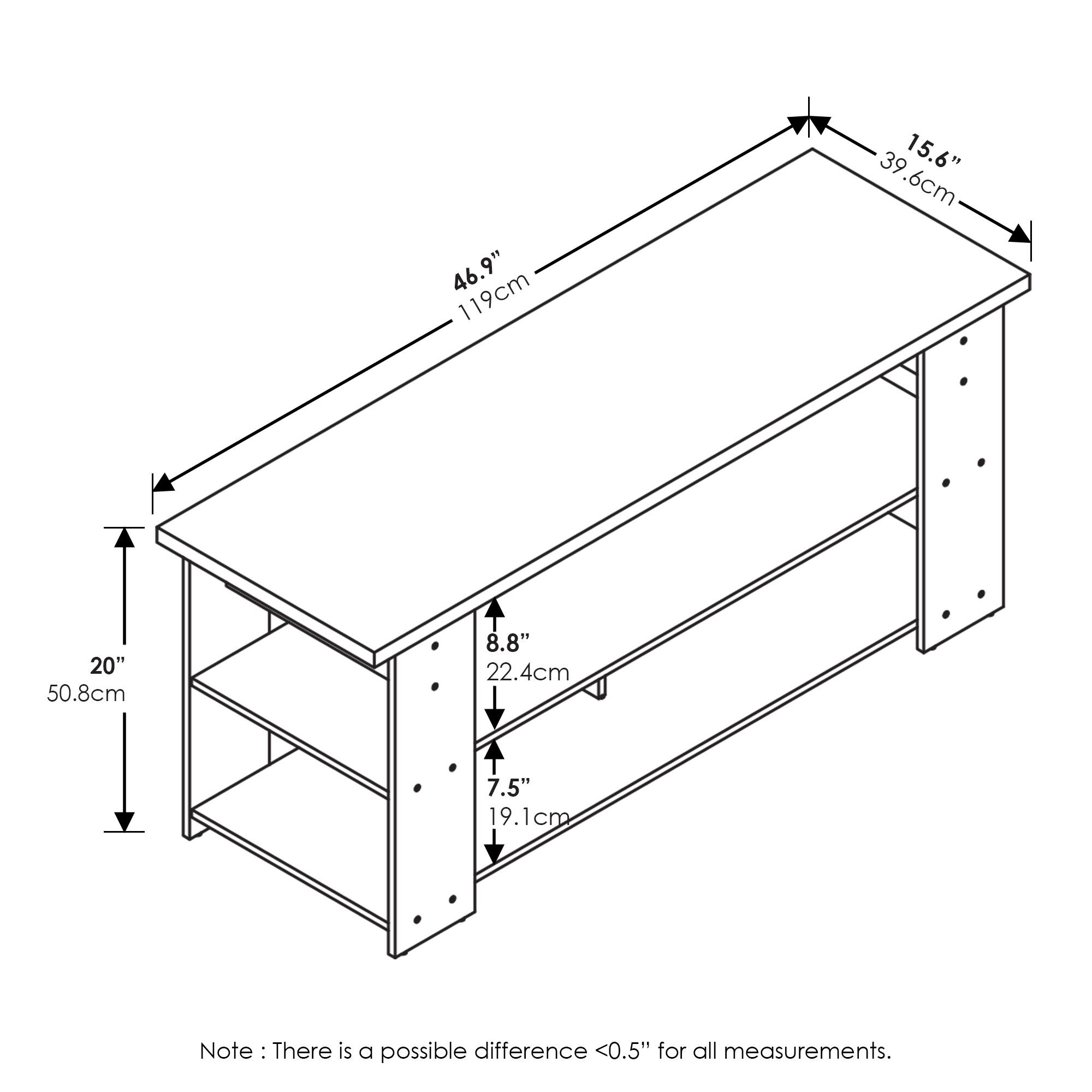 15.6”
39.6cm

46.9”
119cm

20”
50.8cm

8.8”
22.4cm

7.5”
19.1cm

Note : There is a possible difference <0.5” for all measurements.