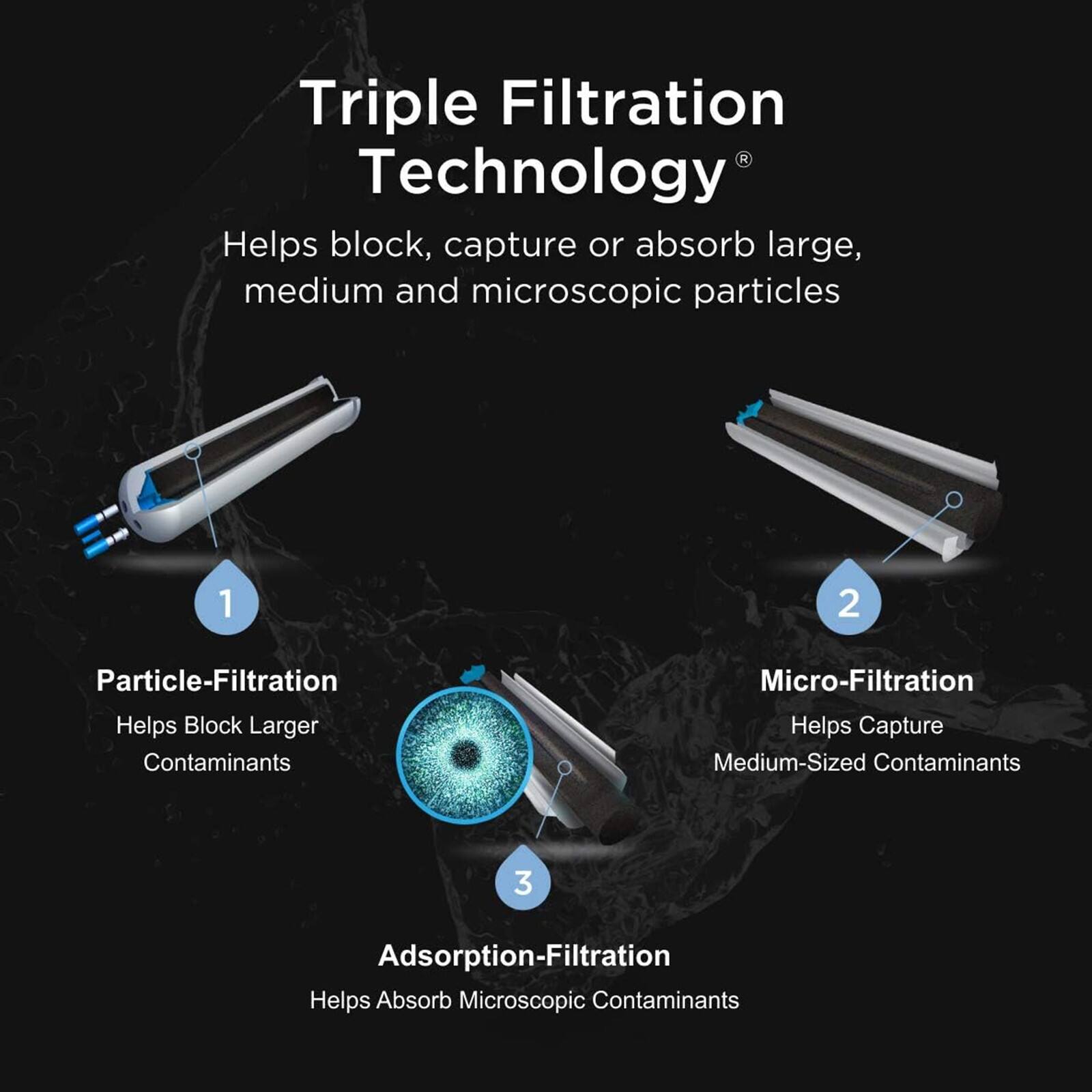 Triple Filtration Technology®

Helps block, capture or absorb large, medium and microscopic particles

1

Particle-Filtration

Helps Block Larger Contaminants

2

Micro-Filtration

Helps Capture Medium-Sized Contaminants

3

Adsorption-Filtration

Helps Absorb Microscopic Contaminants