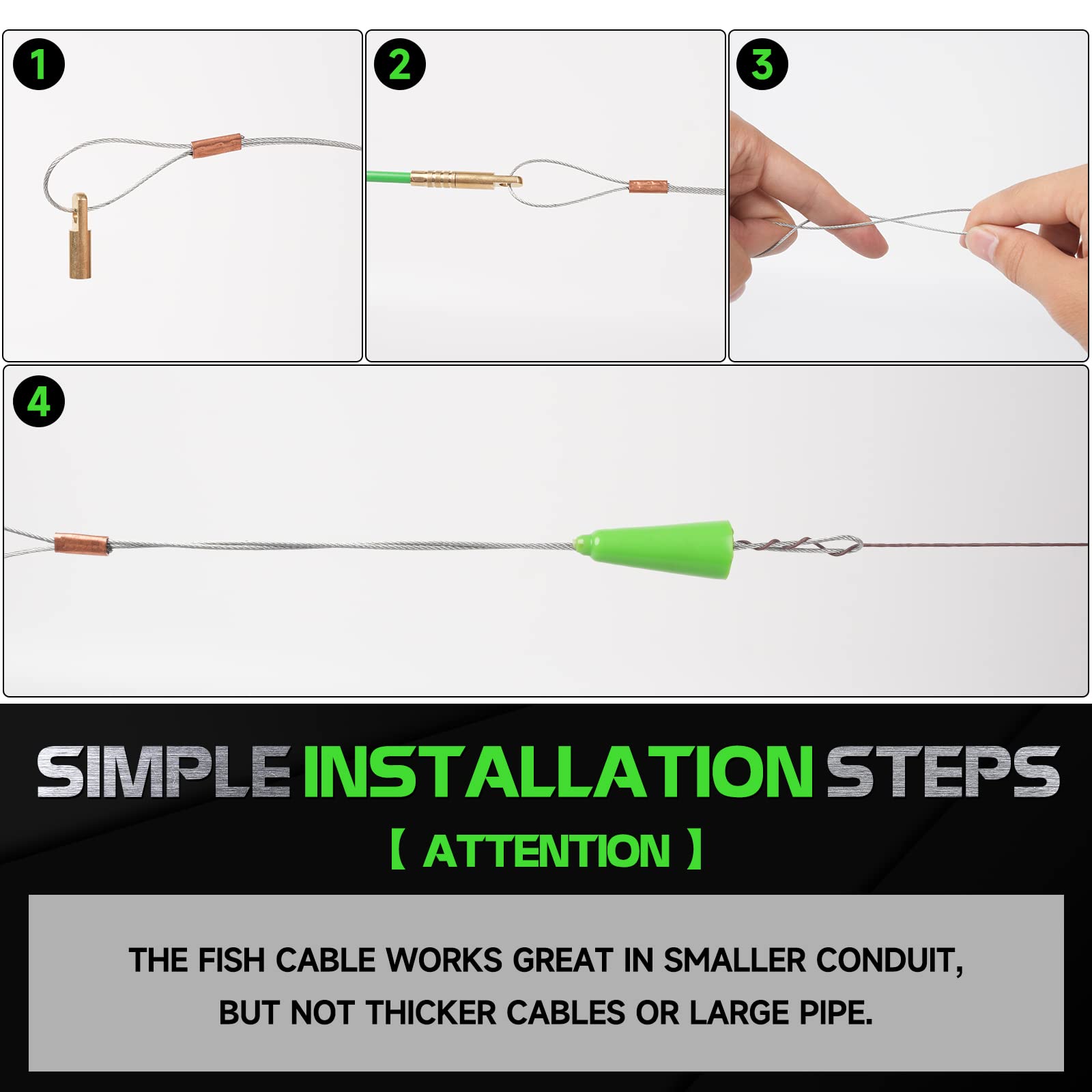 1

2

3

4

SIMPLE INSTALLATION STEPS

【 ATTENTION 】

THE FISH CABLE WORKS GREAT IN SMALLER CONDUIT, BUT NOT THICKER CABLES OR LARGE PIPE.