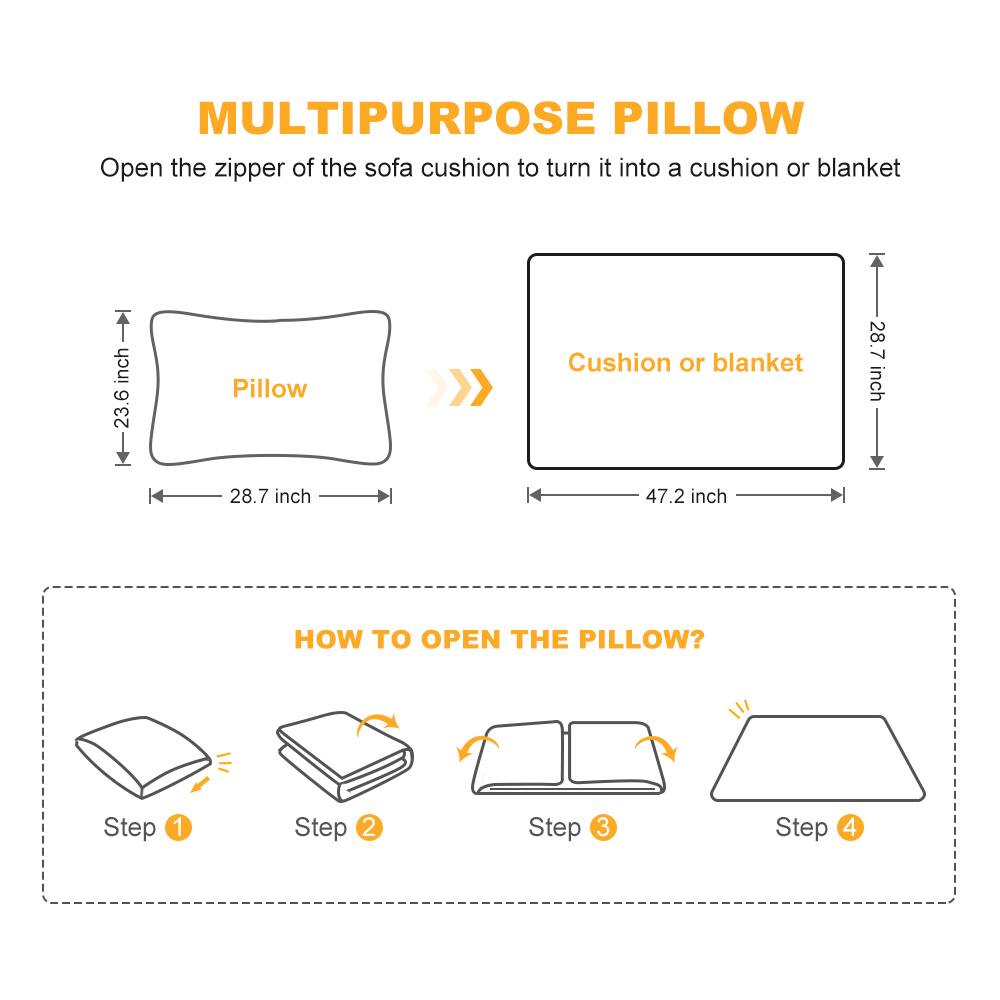 MULTIPURPOSE PILLOW

Open the zipper of the sofa cushion to turn it into a cushion or blanket

23.6 inch

Pillow

28.7 inch

Cushion or blanket

28.7 inch

47.2 inch

HOW TO OPEN THE PILLOW?

Step 1

Step 2

Step 3

Step 4