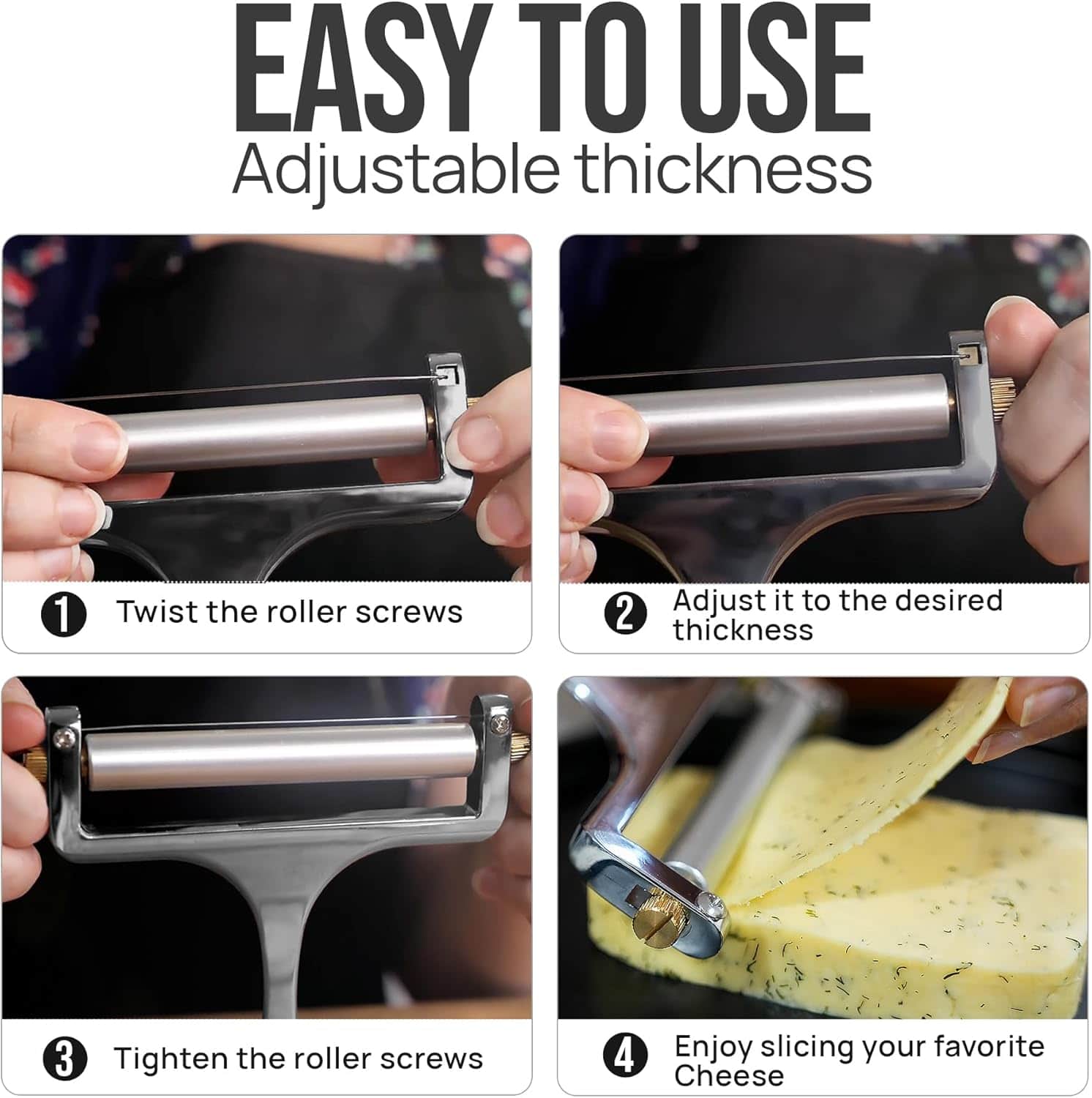 EASY TO USE
Adjustable thickness

1 Twist the roller screws

2 Adjust it to the desired thickness

3 Tighten the roller screws

4 Enjoy slicing your favorite Cheese