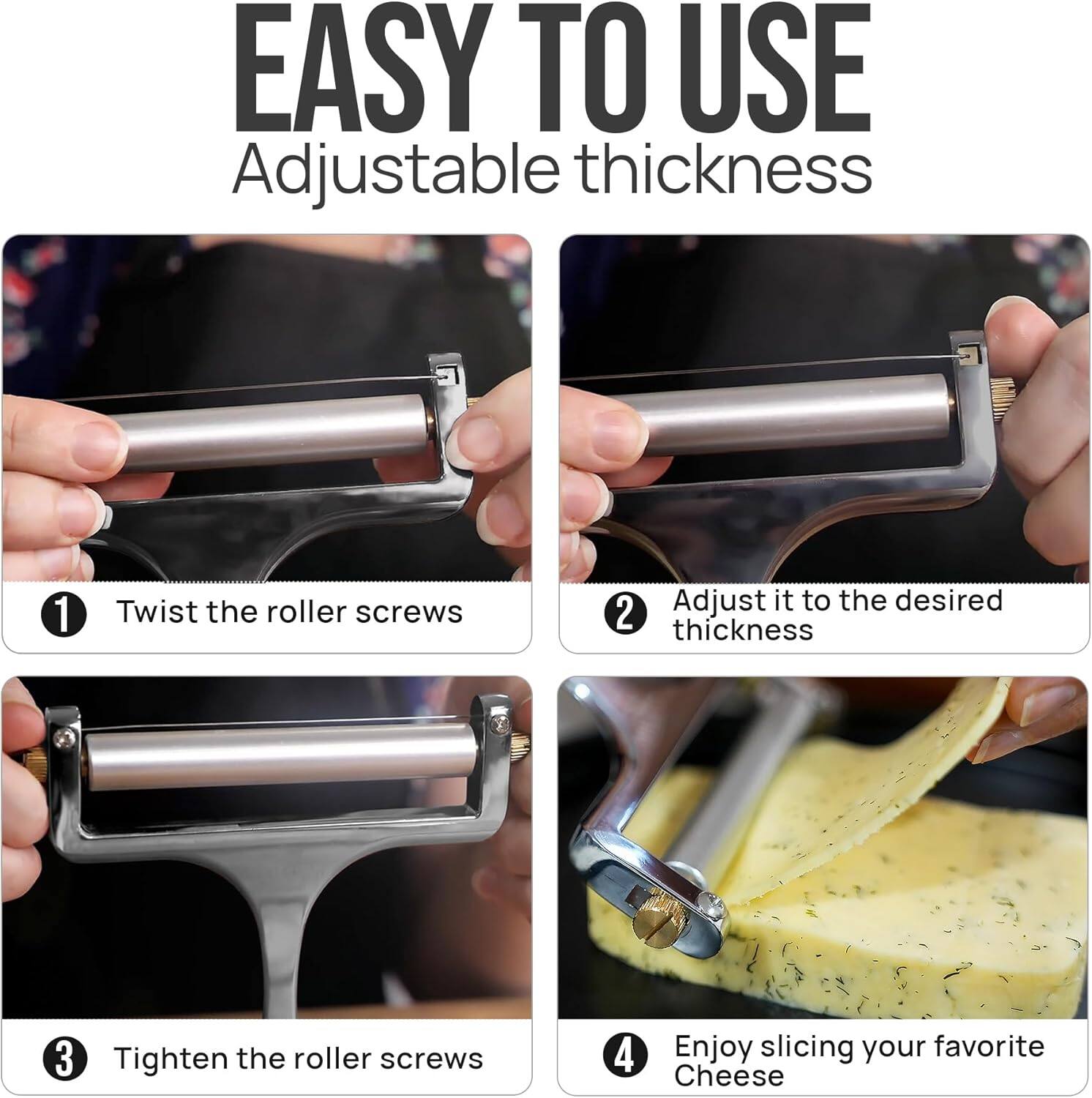 EASY TO USE
Adjustable thickness

1 Twist the roller screws

2 Adjust it to the desired thickness

3 Tighten the roller screws

4 Enjoy slicing your favorite Cheese