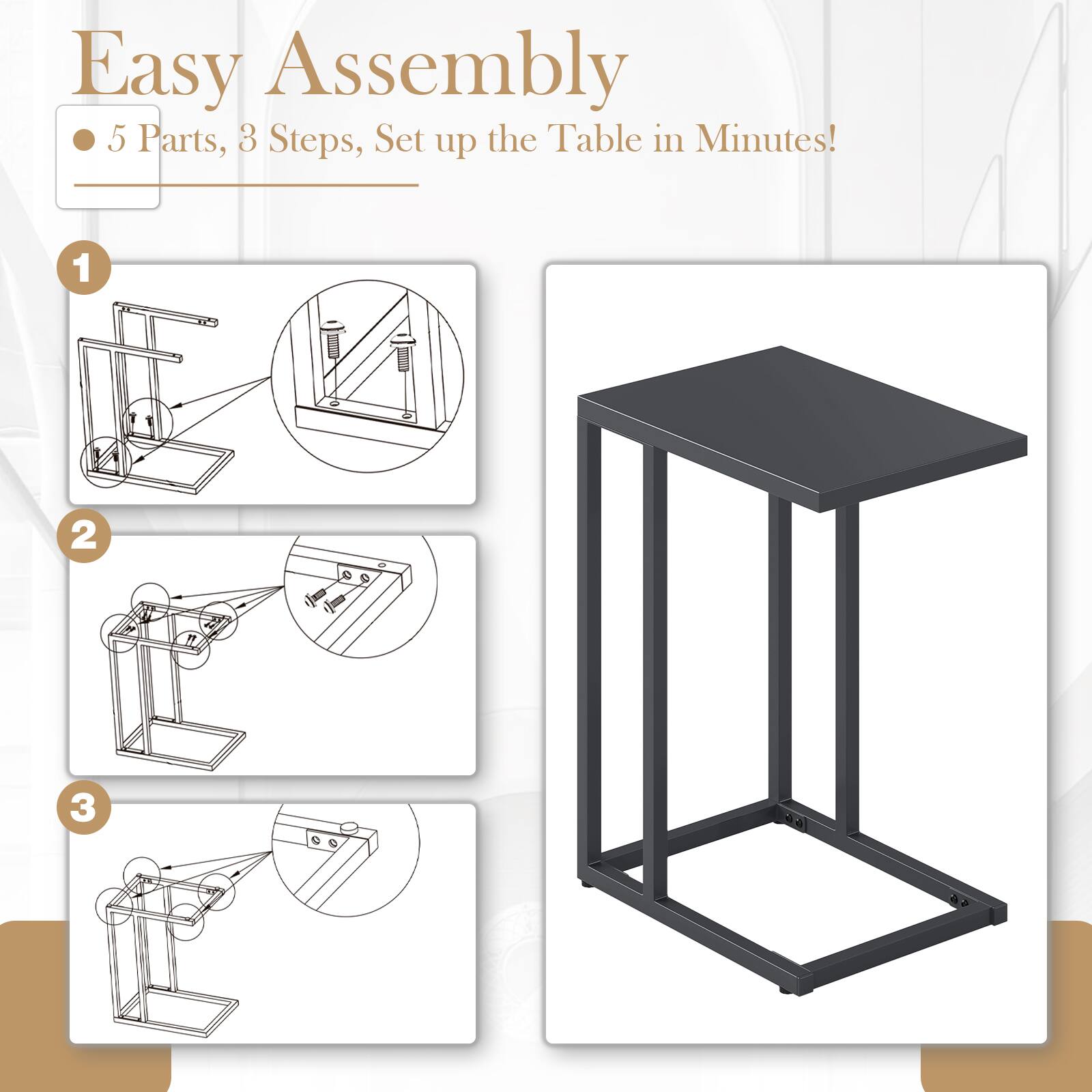 Easy Assembly

● 5 Parts, 3 Steps, Set up the Table in Minutes!

1

2

3