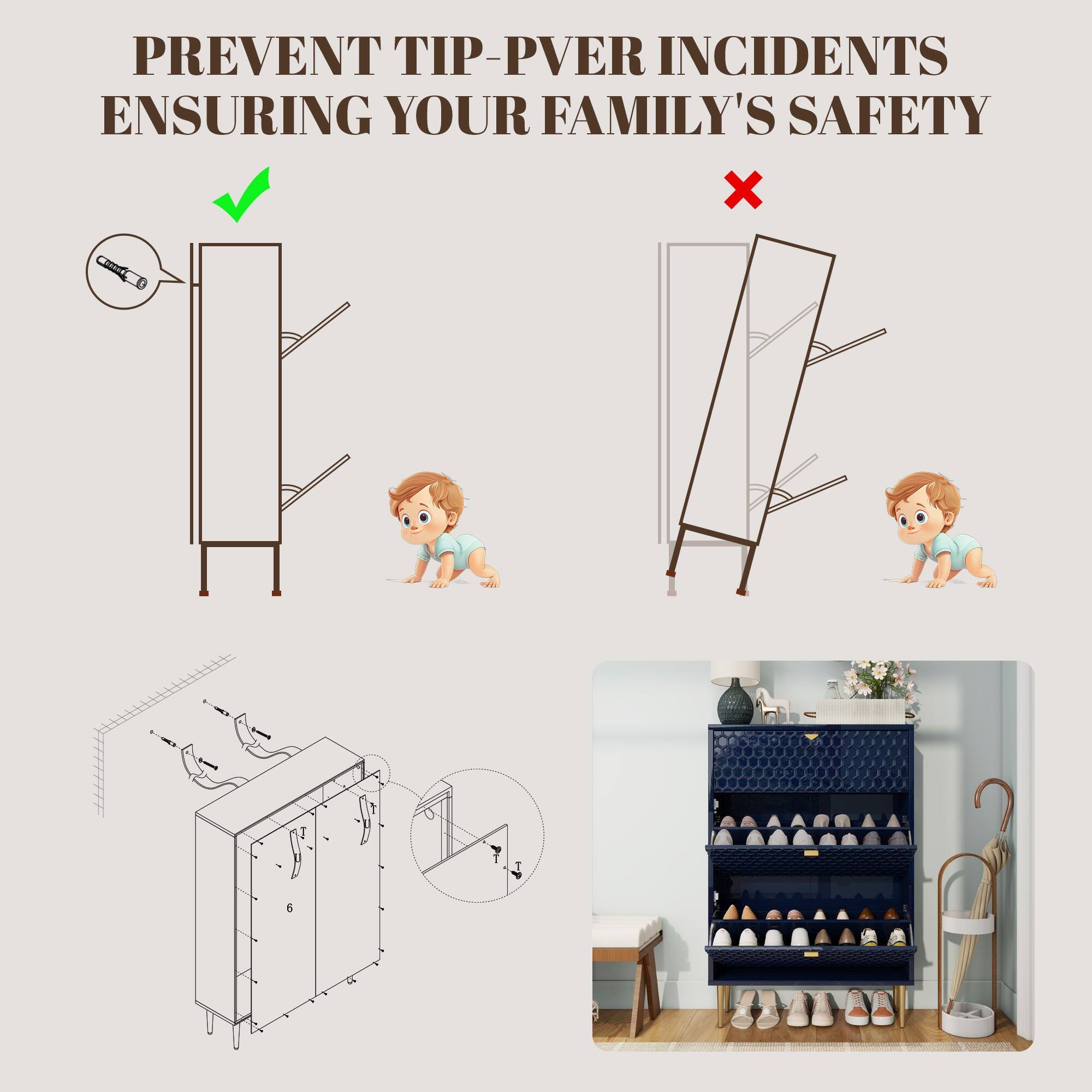 PREVENT TIP-PVER INCIDENTS
ENSURING YOUR FAMILY'S SAFETY

T
U
T
U
6
T
T