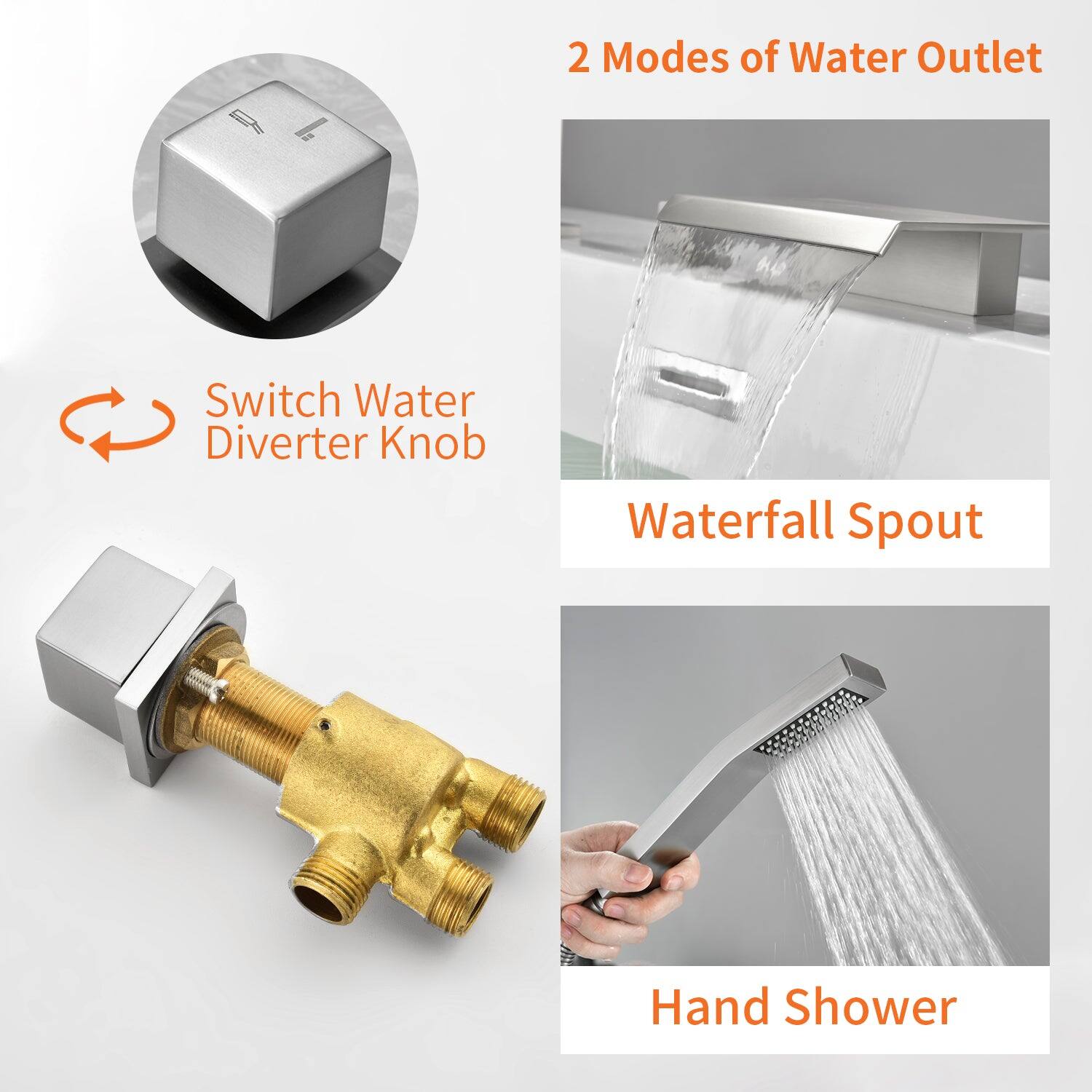 2 Modes of Water Outlet

Switch Water Diverter Knob

Waterfall Spout

Hand Shower