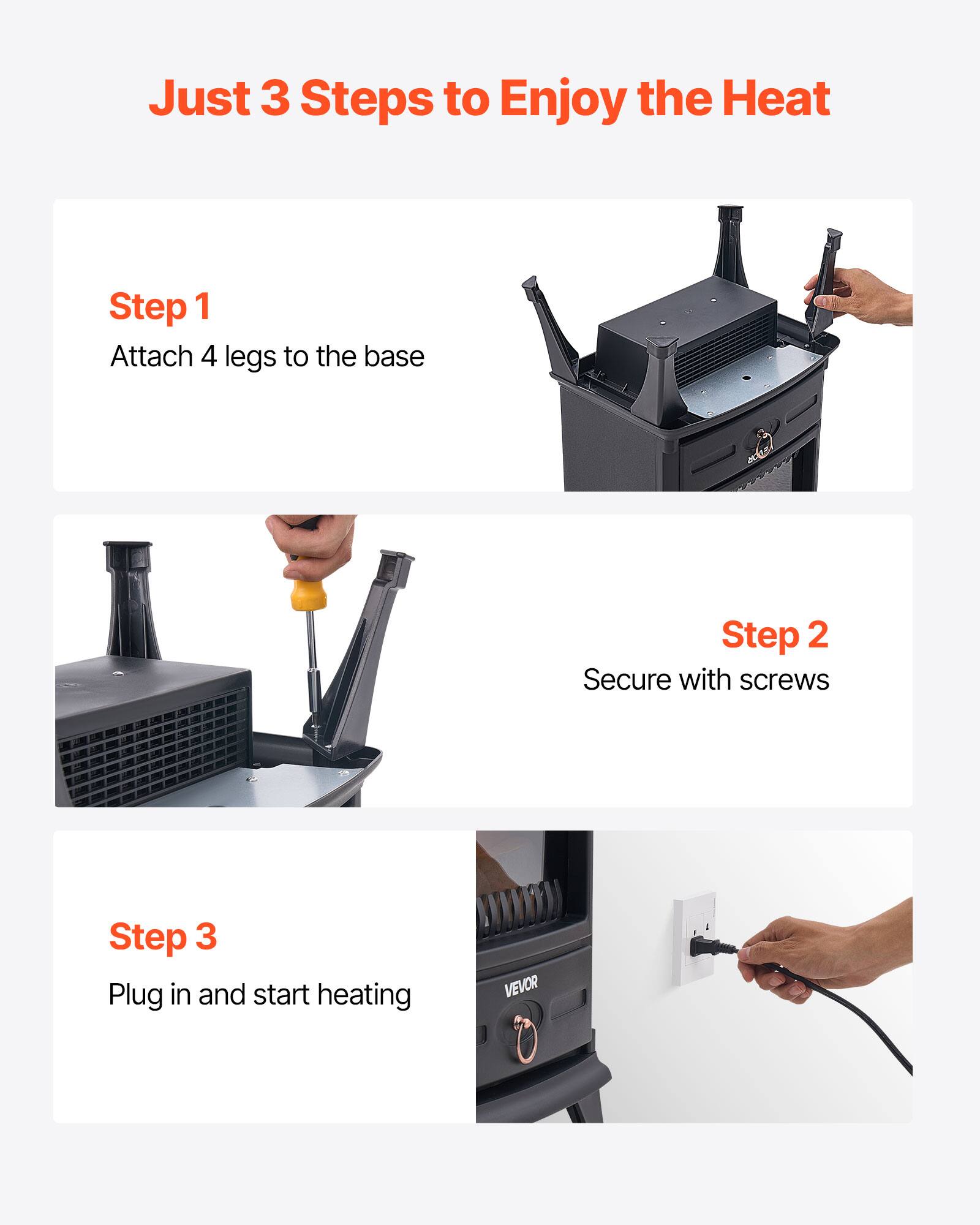 Just 3 Steps to Enjoy the Heat

Step 1
Attach 4 legs to the base

VEVOR

Step 2
Secure with screws

Step 3
Plug in and start heating

VEVOR