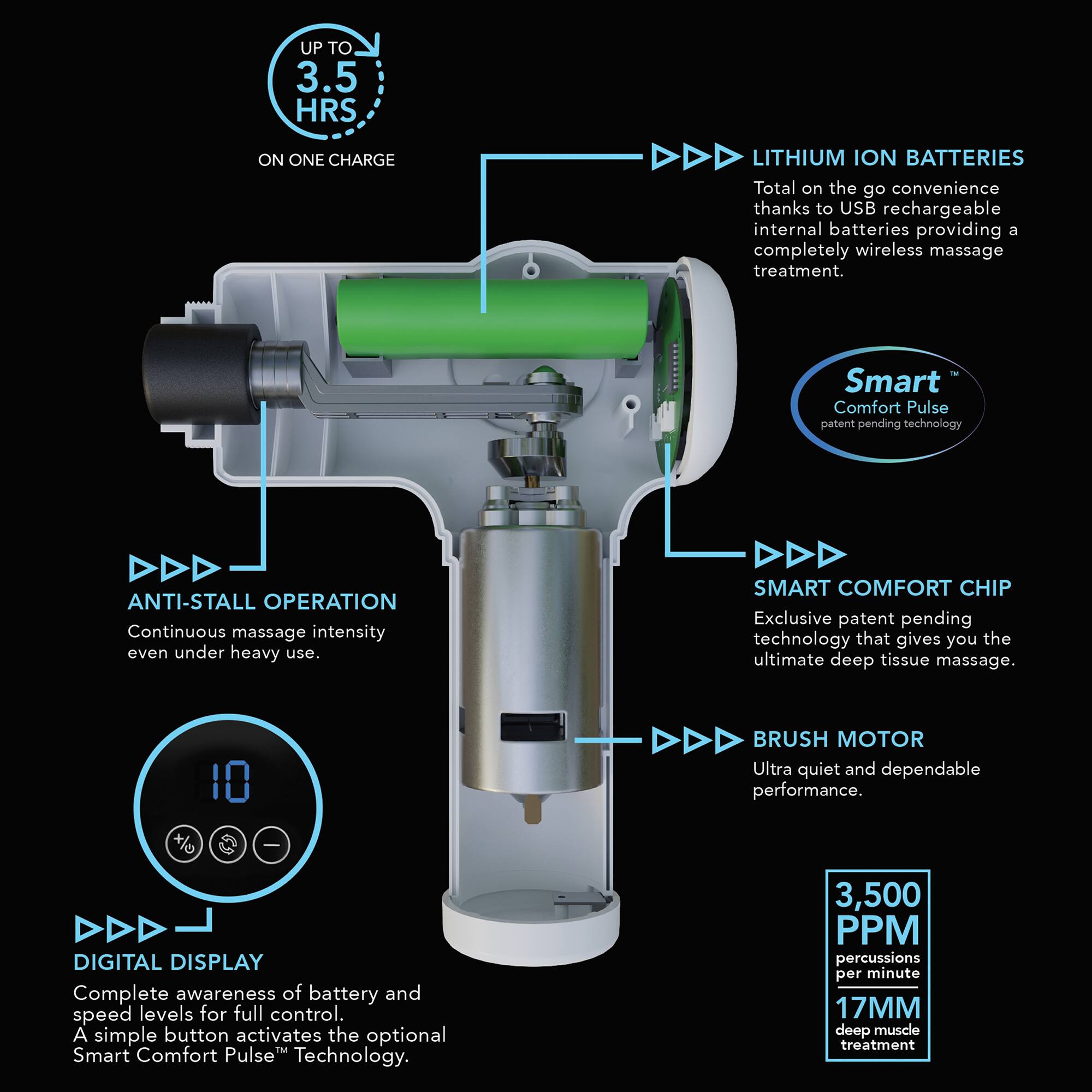 UP TO
3.5
HRS
ON ONE CHARGE

LITHIUM ION BATTERIES
Total on the go convenience thanks to USB rechargeable internal batteries providing a completely wireless massage treatment.

Smart™
Comfort Pulse
patent pending technology

ANTI-STALL OPERATION
Continuous massage intensity even under heavy use.

SMART COMFORT CHIP
Exclusive patent pending technology that gives you the ultimate deep tissue massage.

BRUSH MOTOR
Ultra quiet and dependable performance.

10

DIGITAL DISPLAY
Complete awareness of battery and speed levels for full control.
A simple button activates the optional Smart Comfort Pulse™ Technology.

3,500
PPM
percussions per minute
17MM
deep muscle treatment