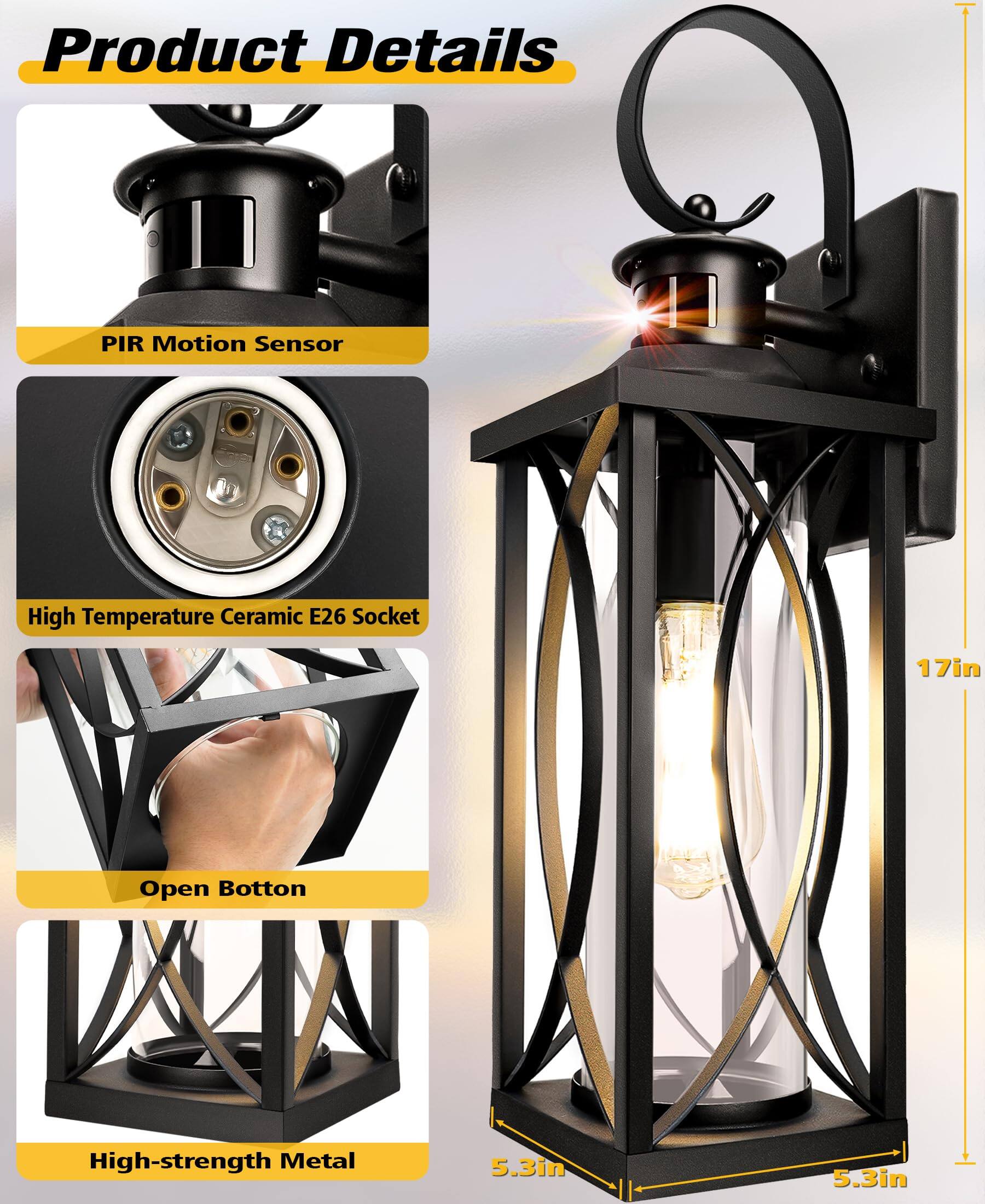 Product Details

PIR Motion Sensor

High Temperature Ceramic E26 Socket

Open Botton

High-strength Metal

17in

5.3in

5.3in