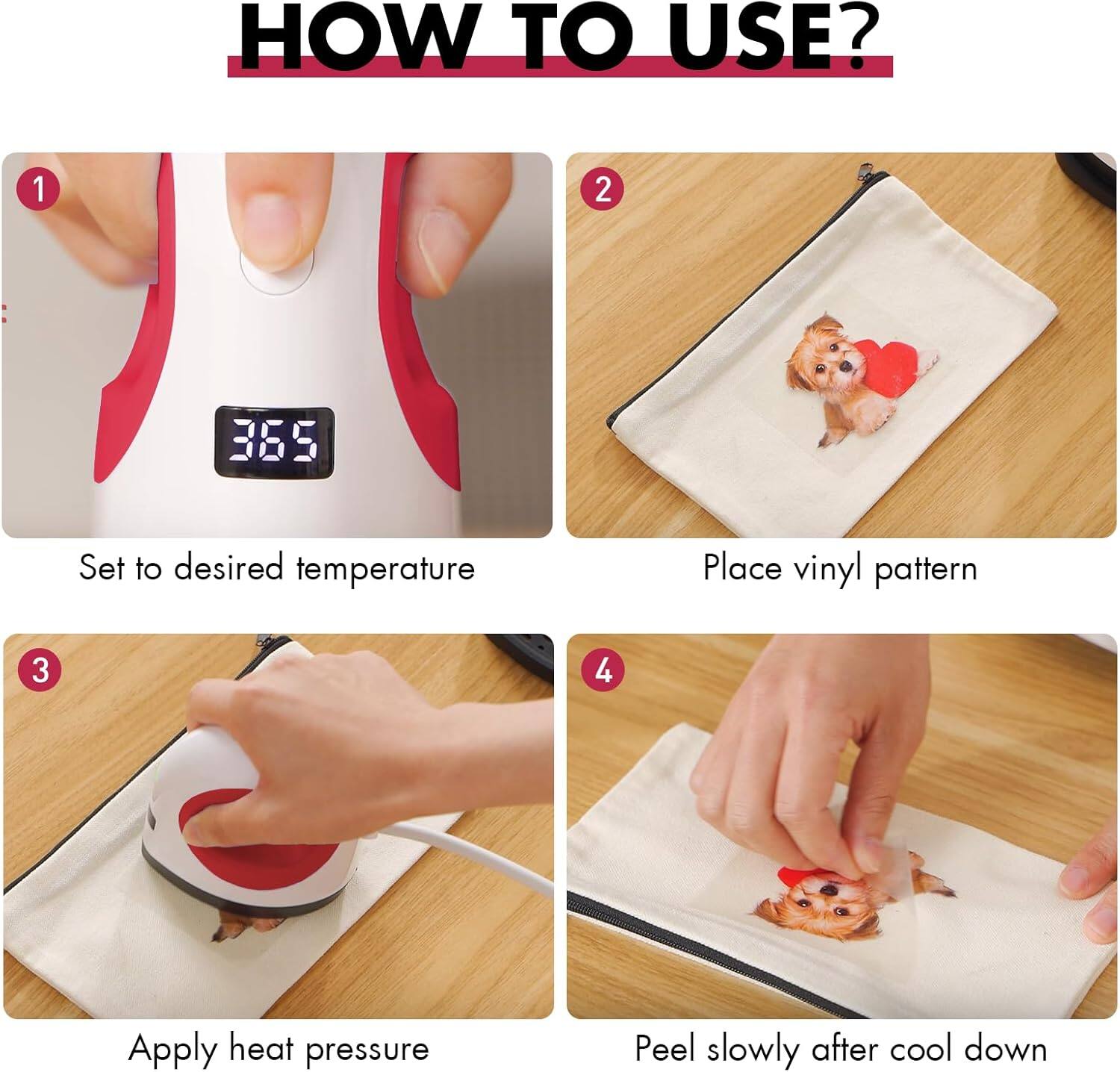 HOW TO USE?

1

365

Set to desired temperature

2

Place vinyl pattern

3

Apply heat pressure

4

Peel slowly after cool down