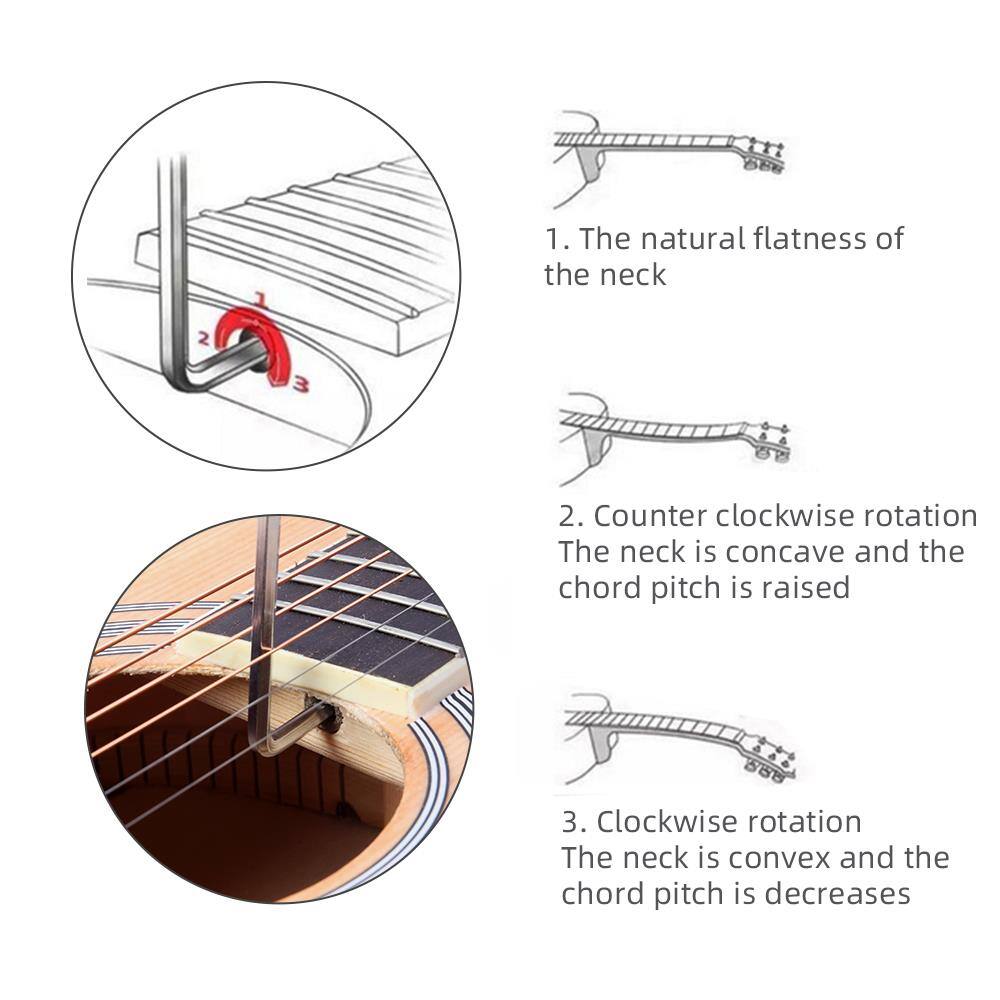 1
2
3

1. The natural flatness of the neck

2. Counter clockwise rotation
The neck is concave and the chord pitch is raised

3. Clockwise rotation
The neck is convex and the chord pitch is decreases