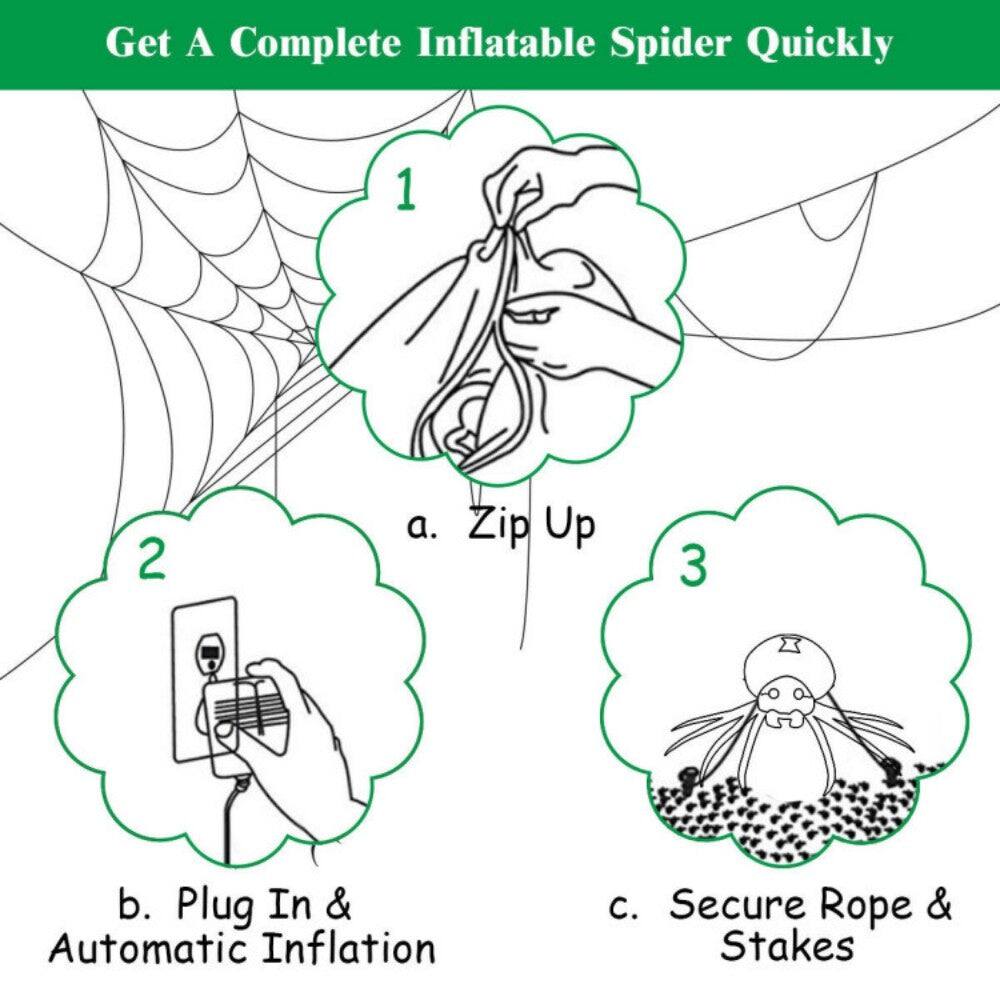 Get A Complete Inflatable Spider Quickly

1

a. Zip Up

2

b. Plug In & Automatic Inflation

3

c. Secure Rope & Stakes