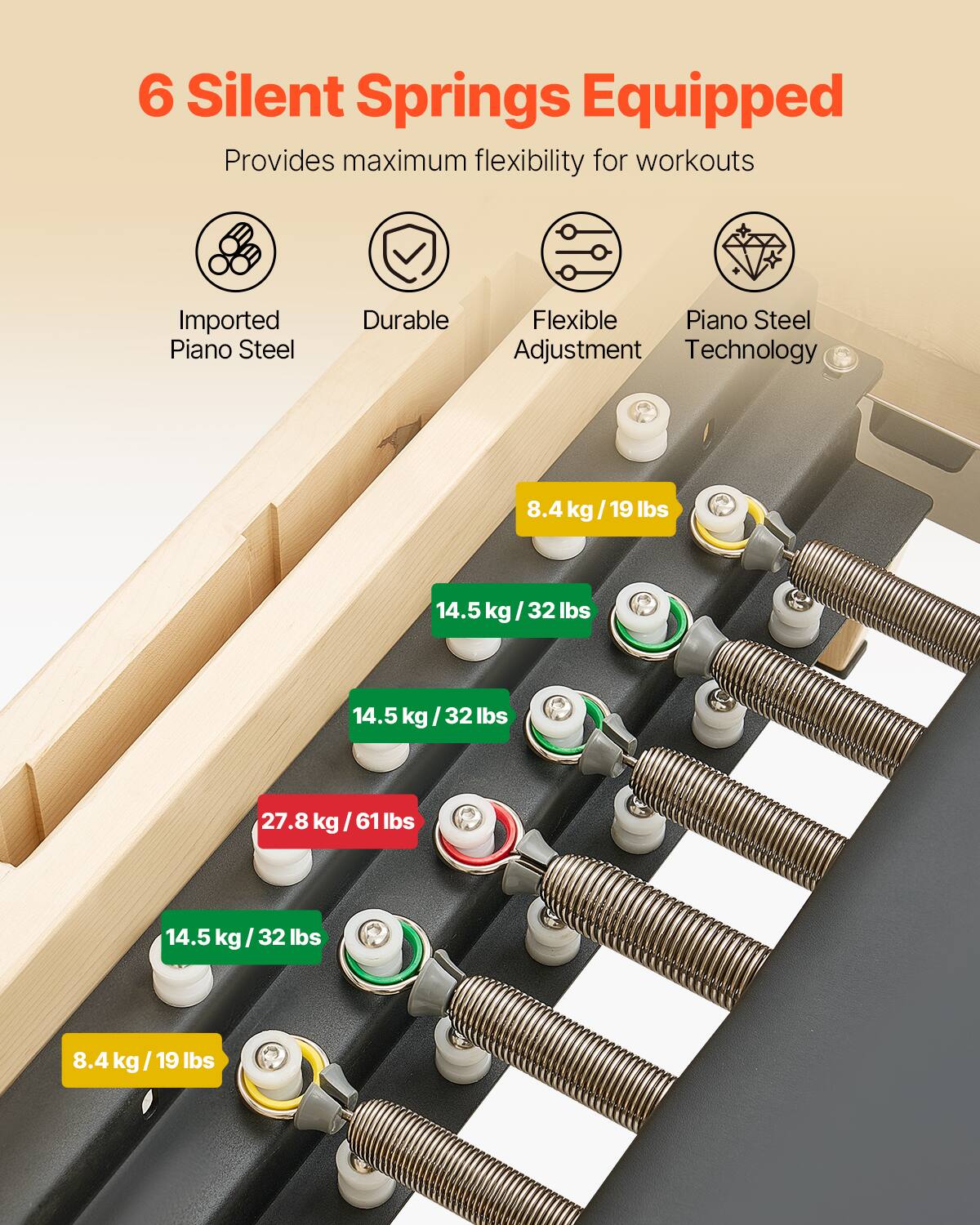 6 Silent Springs Equipped

Provides maximum flexibility for workouts

Imported Piano Steel

Durable

Flexible Adjustment

Piano Steel Technology

8.4 kg / 19 lbs

14.5 kg / 32 lbs

14.5 kg / 32 lbs

27.8 kg / 61 lbs

14.5 kg / 32 lbs

8.4 kg / 19 lbs