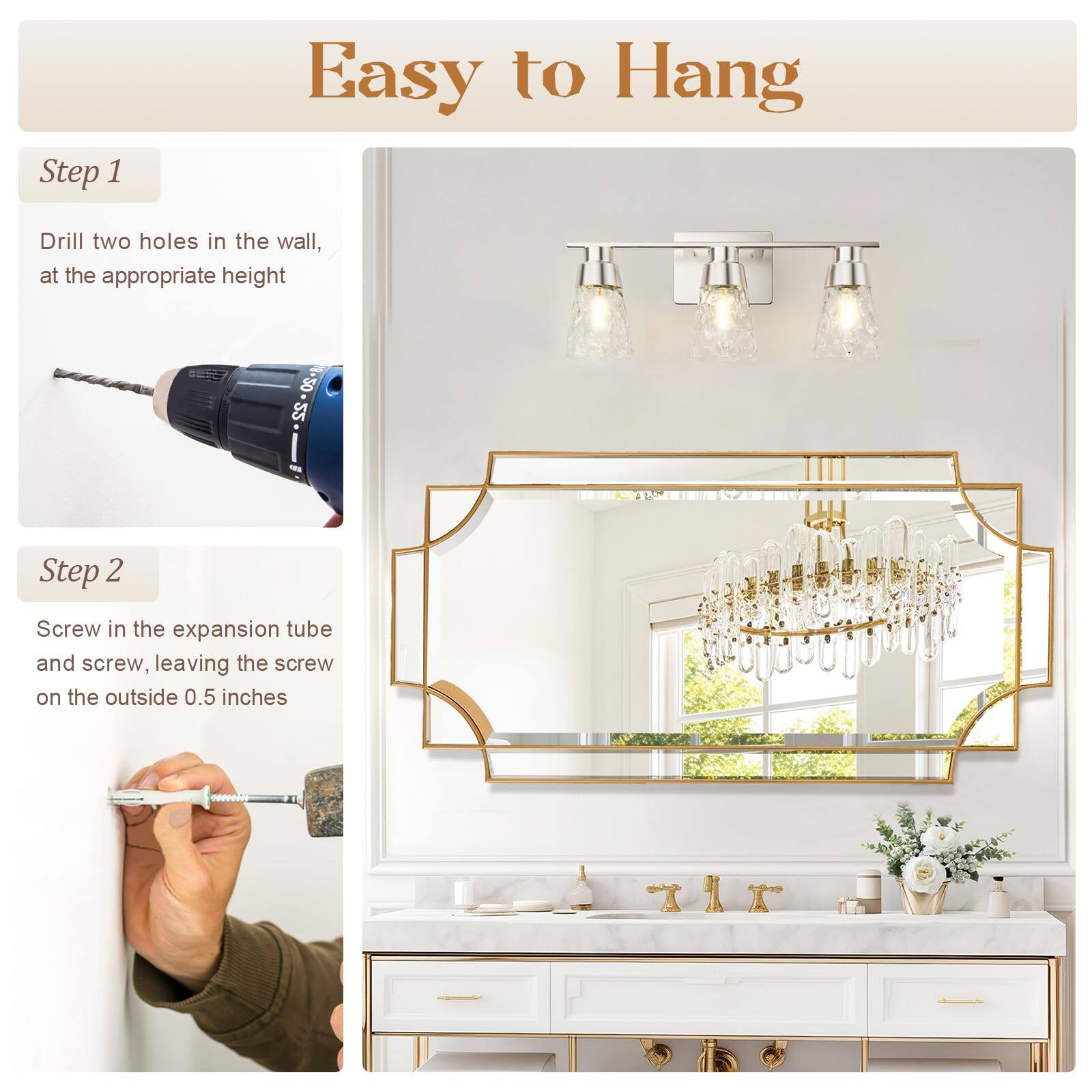 Easy to Hang

Step 1

Drill two holes in the wall, at the appropriate height

Step 2

Screw in the expansion tube and screw, leaving the screw on the outside 0.5 inches