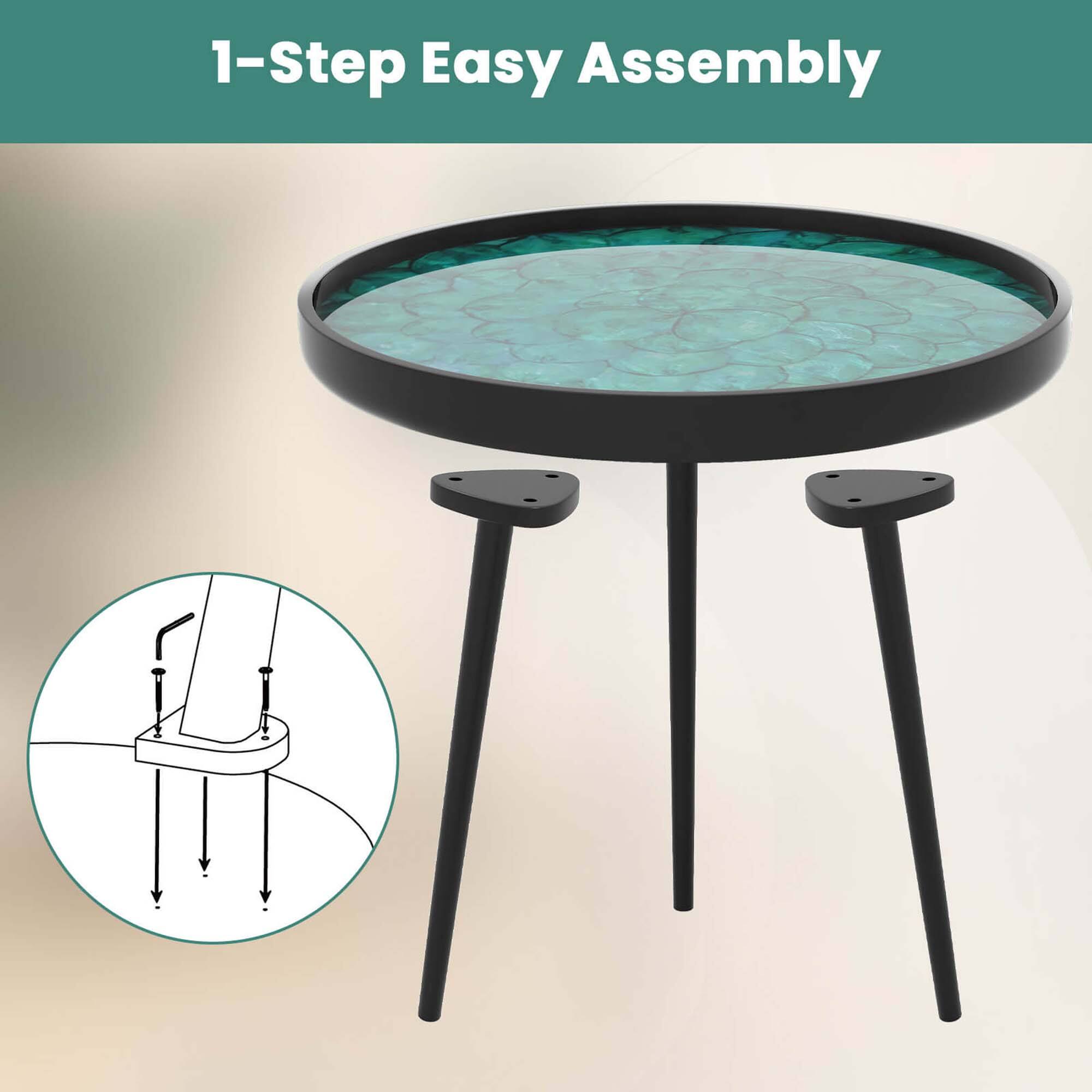 1-Step Easy Assembly