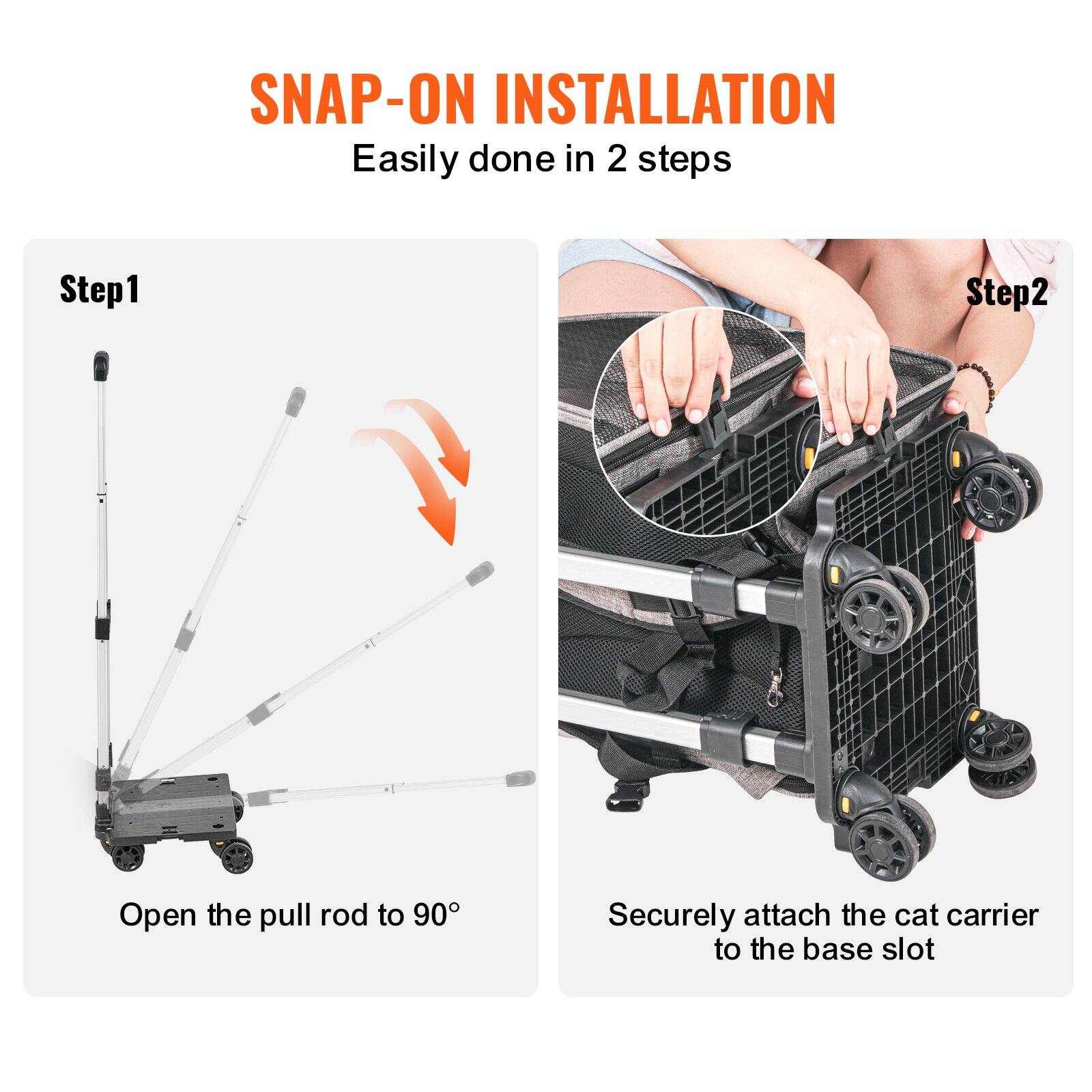 SNAP-ON INSTALLATION

Easily done in 2 steps

Step1

Open the pull rod to 90°

Step2

Securely attach the cat carrier to the base slot