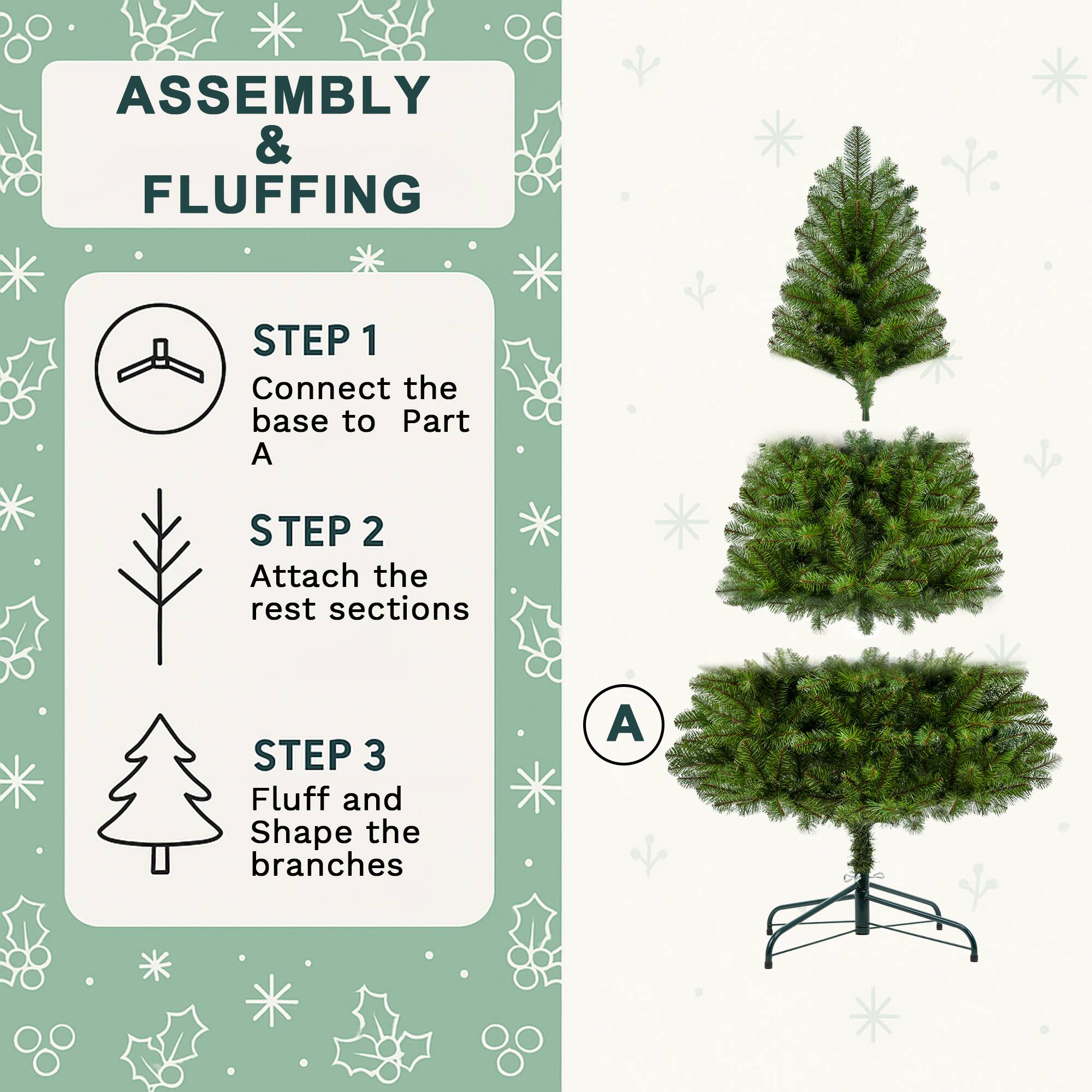 ASSEMBLY
&
FLUFFING

STEP 1
Connect the base to Part A

STEP 2
Attach the rest sections

STEP 3
Fluff and Shape the branches

A