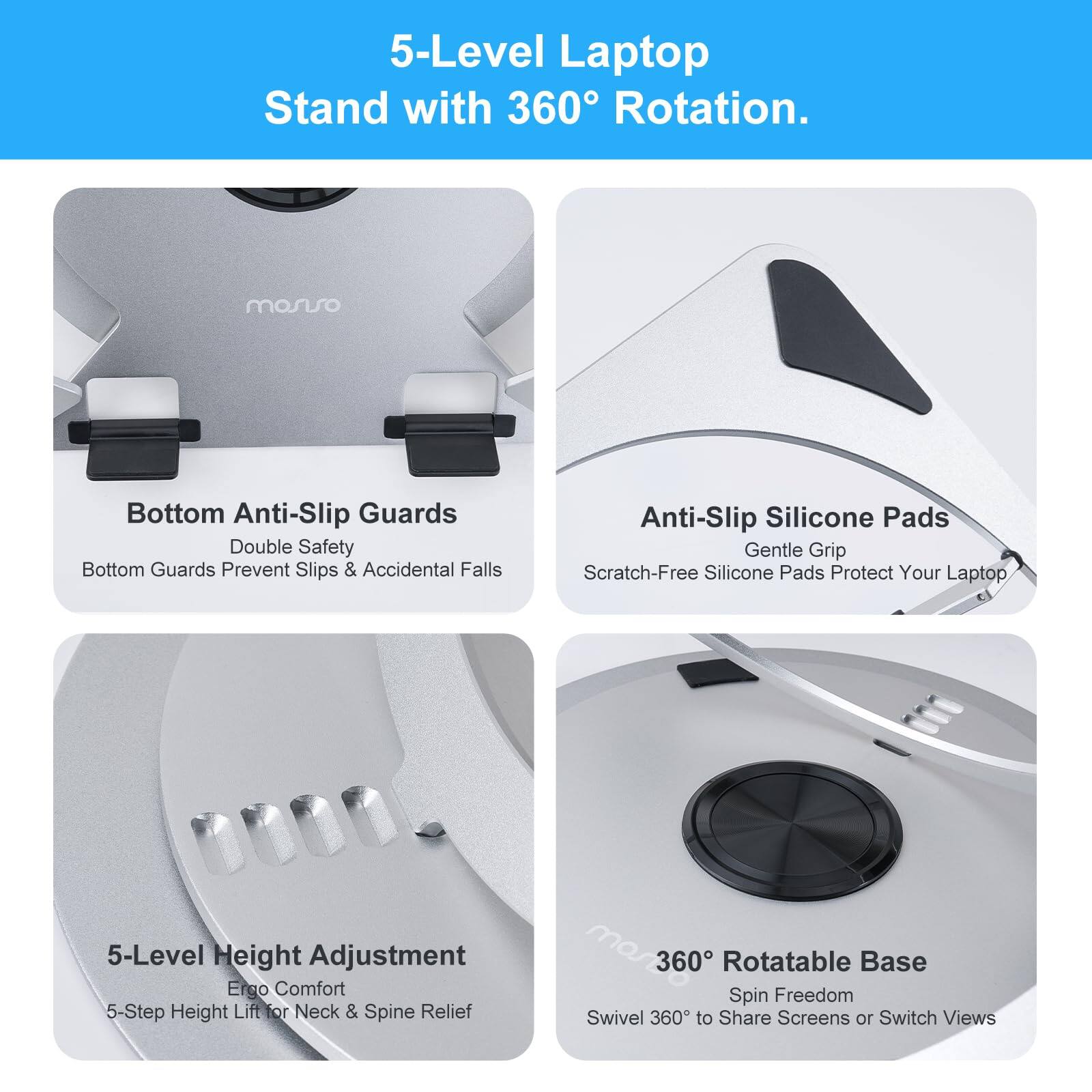 5-Level Laptop
Stand with 360° Rotation.

mosiso

Bottom Anti-Slip Guards
Double Safety
Bottom Guards Prevent Slips & Accidental Falls

Anti-Slip Silicone Pads
Gentle Grip
Scratch-Free Silicone Pads Protect Your Laptop

5-Level Height Adjustment
Ergo Comfort
5-Step Height Lift for Neck & Spine Relief

mosiso

360° Rotatable Base
Spin Freedom
Swivel 360° to Share Screens or Switch Views