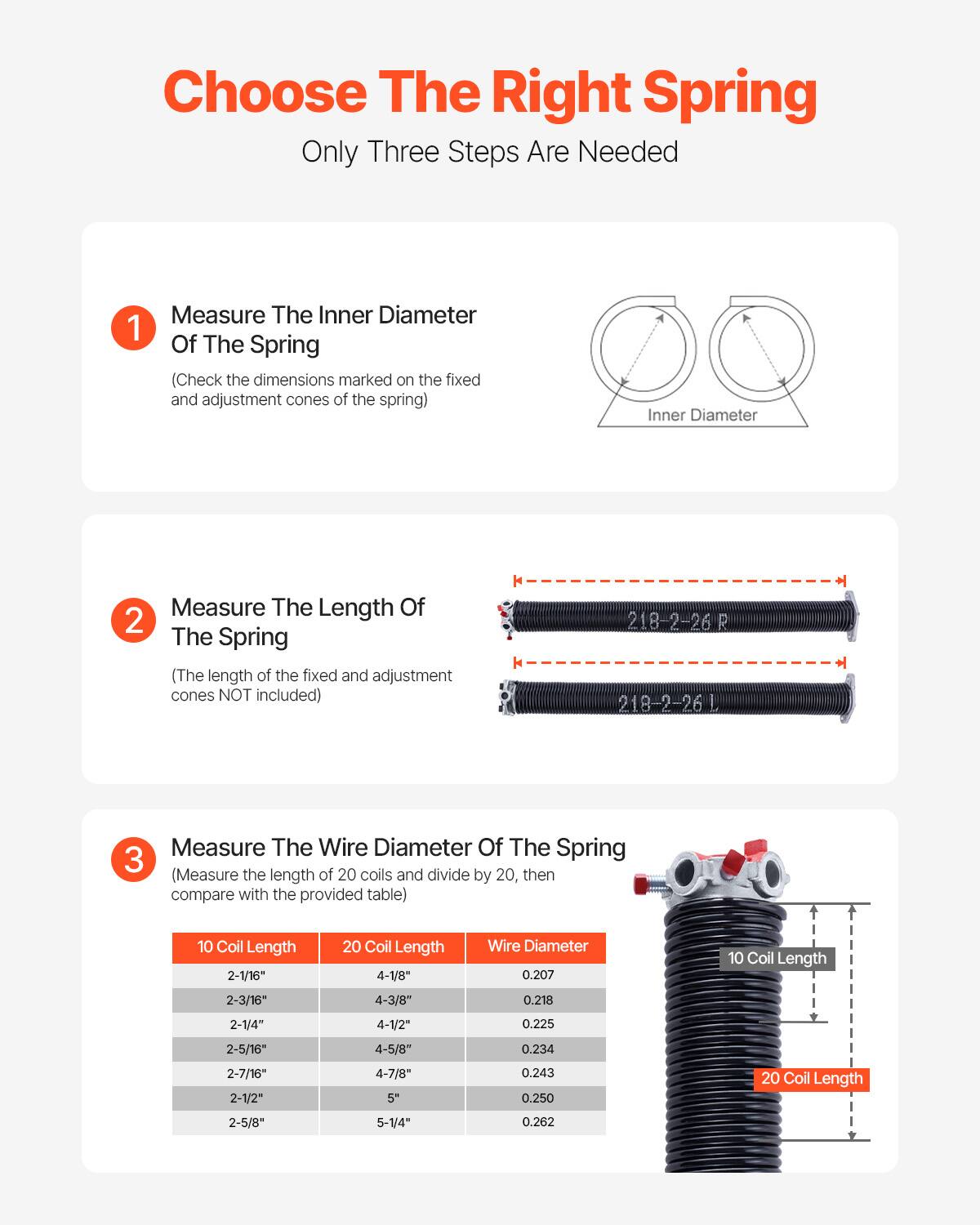 Choose The Right Spring

Only Three Steps Are Needed

1

Measure The Inner Diameter Of The Spring

(Check the dimensions marked on the fixed and adjustment cones of the spring)

Inner Diameter

2

Measure The Length Of The Spring

(The length of the fixed and adjustment cones NOT included)

218-2-26 R

218-2-26 L

3

Measure The Wire Diameter Of The Spring

(Measure the length of 20 coils and divide by 20, then compare with the provided table)

| 10 Coil Length | 20 Coil Length | Wire Diameter |
|---|---|---|
| 2-1/16" | 4-1/8" | 0.207 |
| 2-3/16" | 4-3/8" | 0.218 |
| 2-1/4" | 4-1/2" | 0.225 |
| 2-5/16" | 4-5/8" | 0.234 |
| 2-7/16" | 4-7/8" | 0.243 |
| 2-1/2" | 5" | 0.250 |
| 2-5/8" | 5-1/4" | 0.262 |

10 Coil Length

20 Coil Length