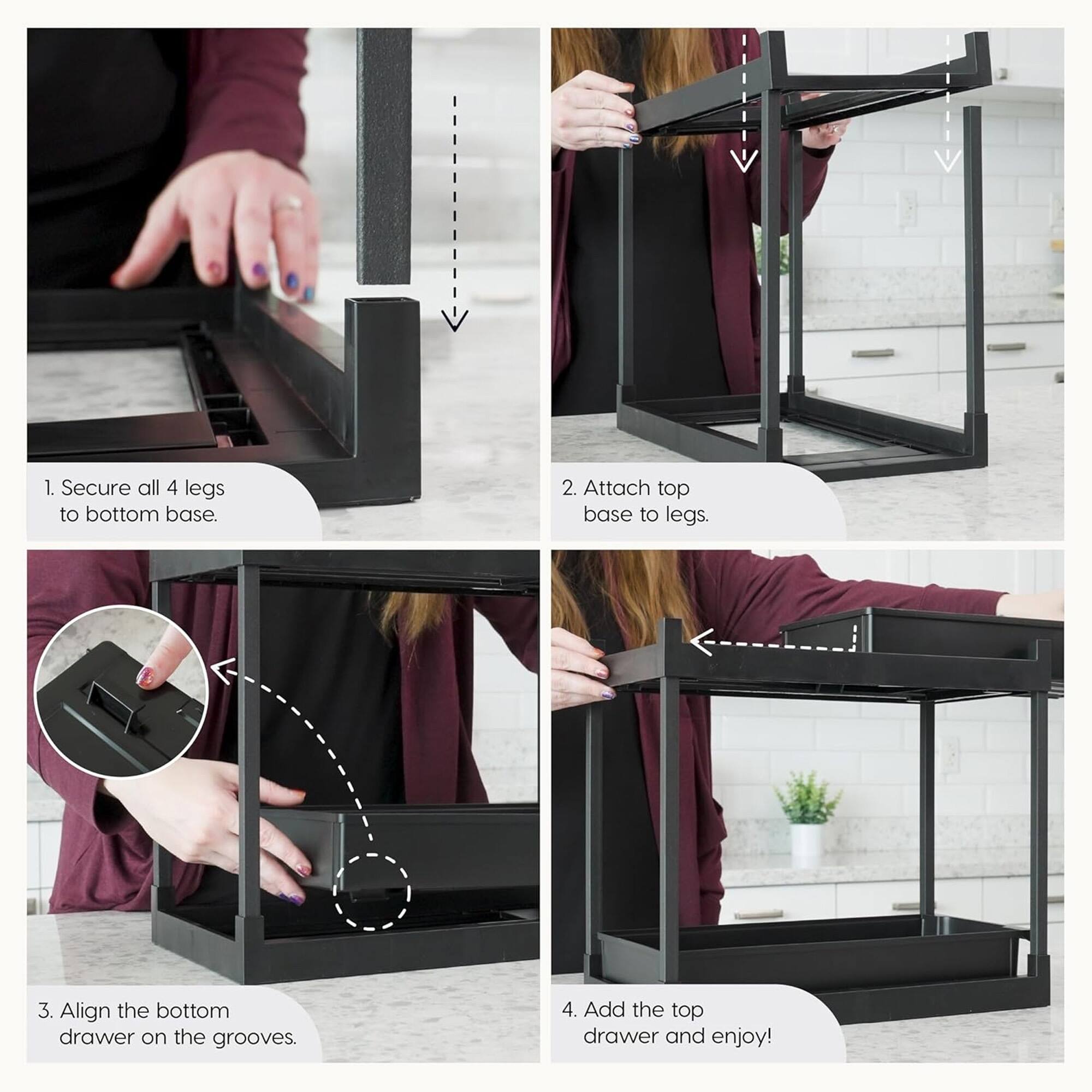 1. Secure all 4 legs to bottom base.

2. Attach top base to legs.

3. Align the bottom drawer on the grooves.

4. Add the top drawer and enjoy!