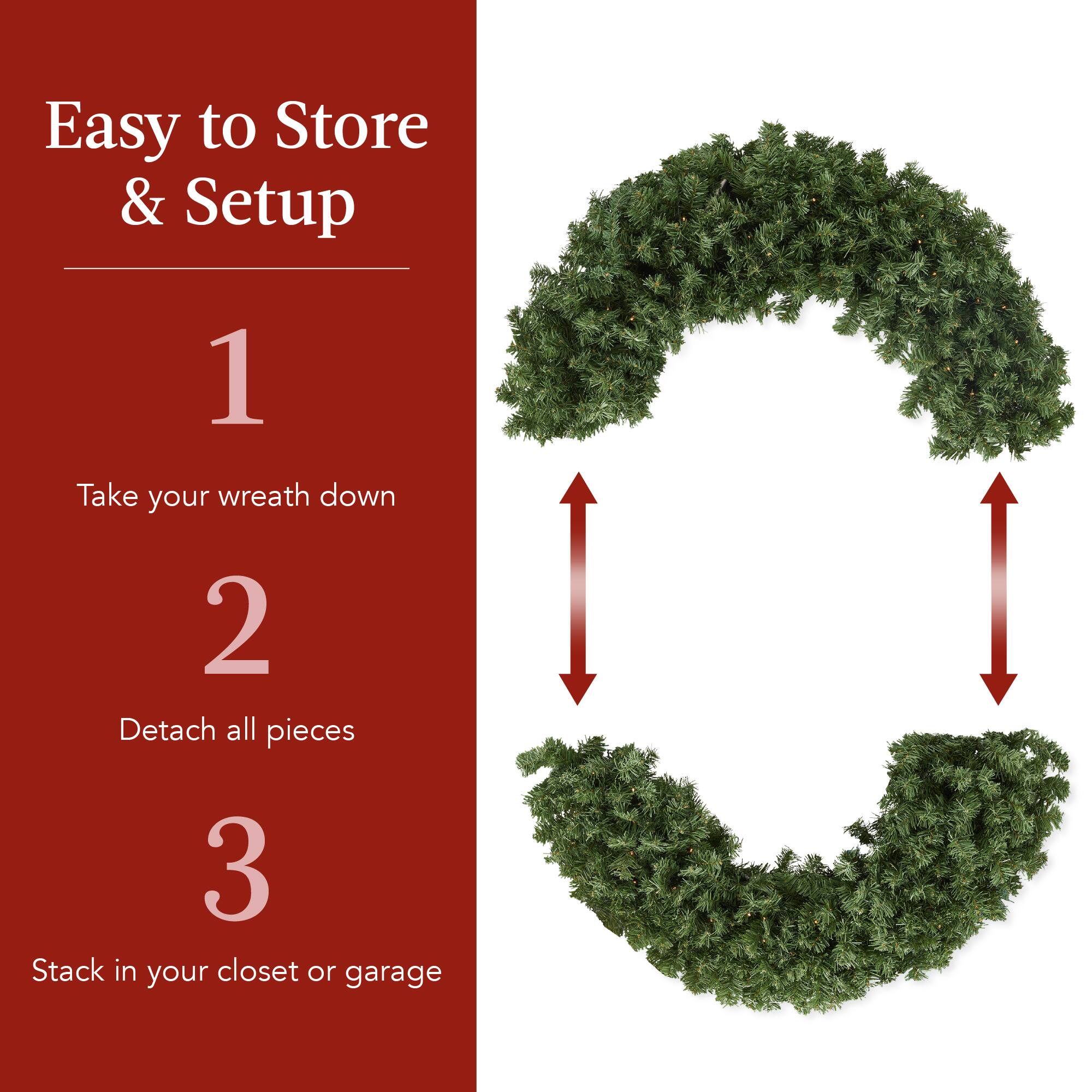 Easy to Store & Setup

1

Take your wreath down

2

Detach all pieces

3

Stack in your closet or garage