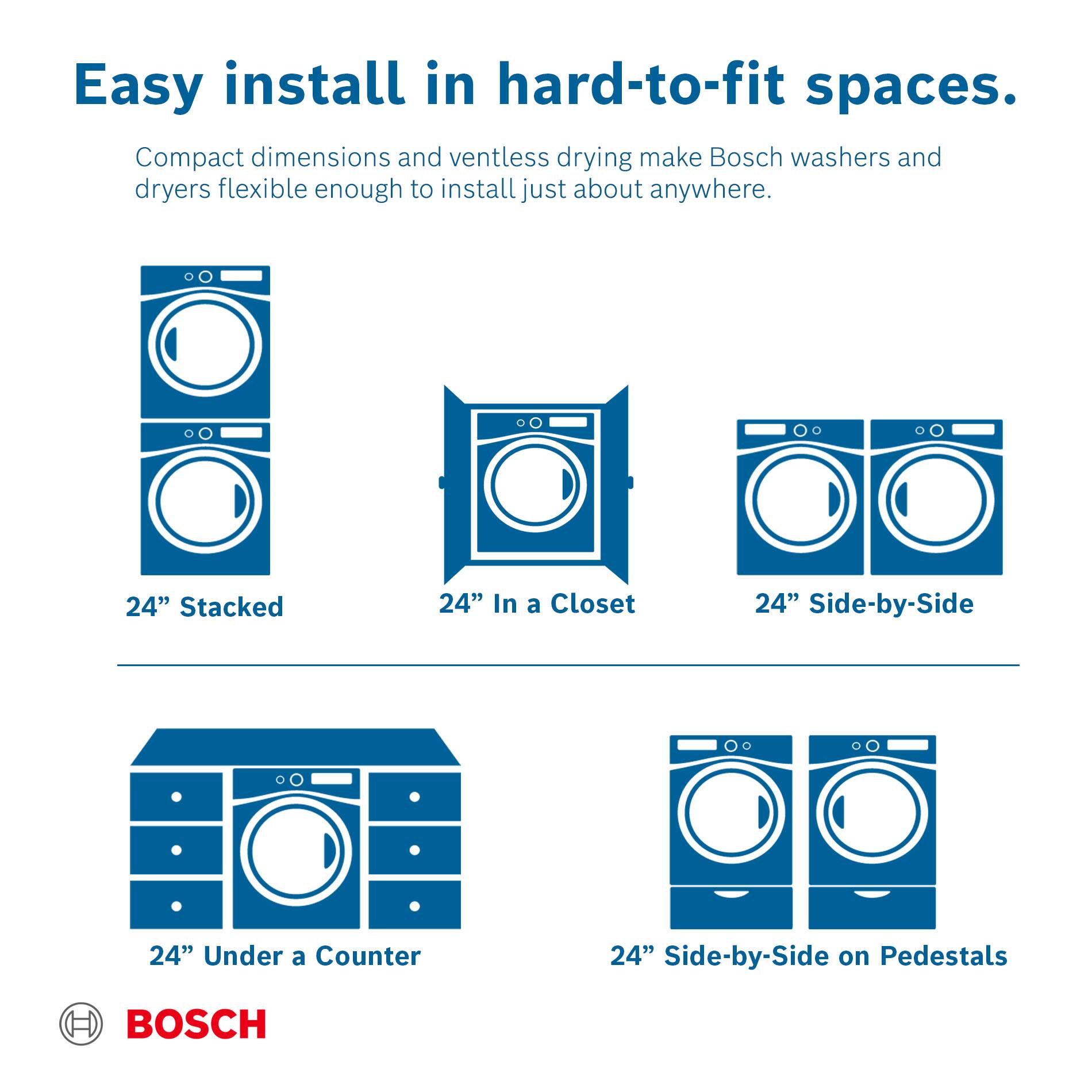 Easy install in hard-to-fit spaces.

Compact dimensions and ventless drying make Bosch washers and dryers flexible enough to install just about anywhere.

24” Stacked

24” In a Closet

24” Side-by-Side

24” Under a Counter

24” Side-by-Side on Pedestals

BOSCH