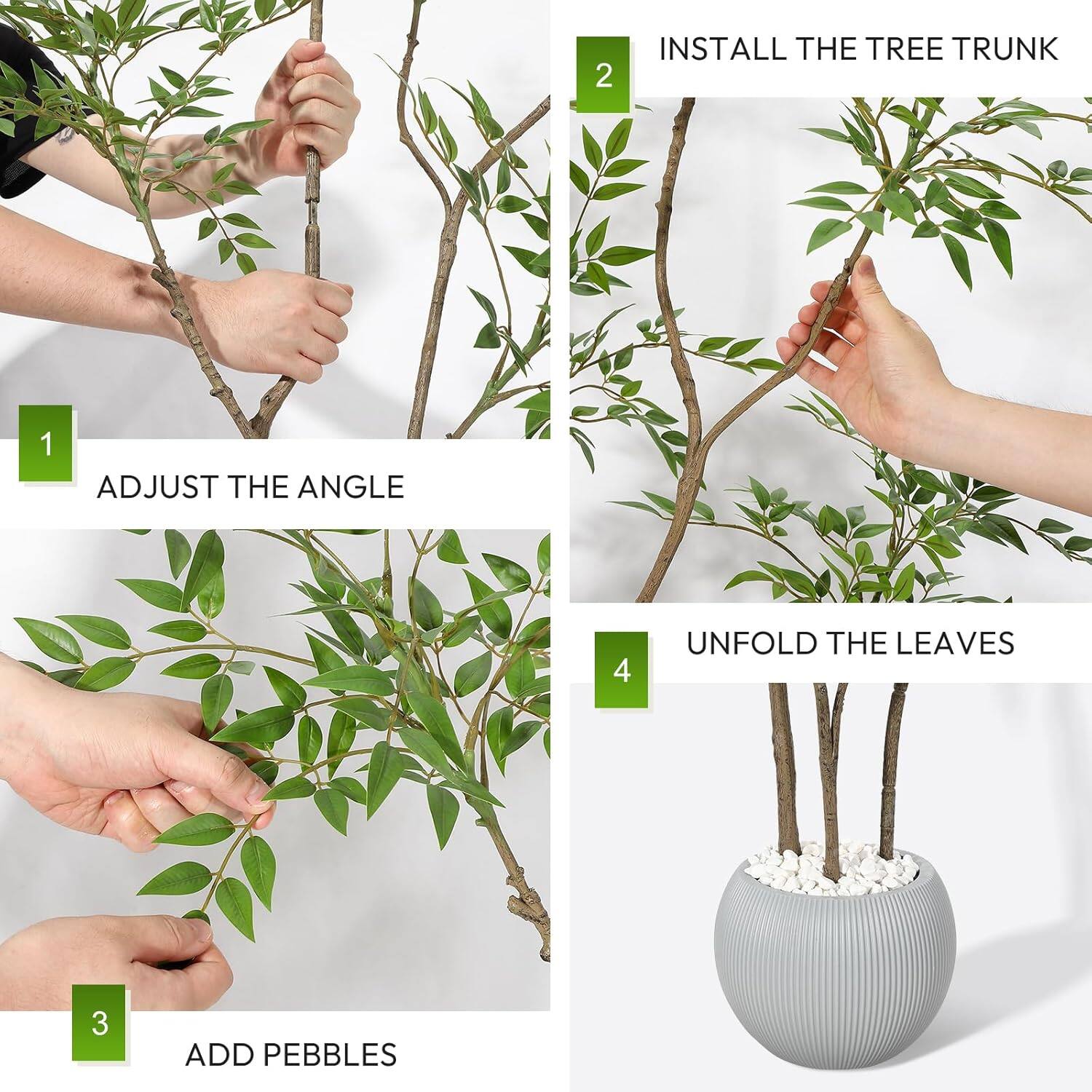 2 INSTALL THE TREE TRUNK

1 ADJUST THE ANGLE

4 UNFOLD THE LEAVES

3 ADD PEBBLES