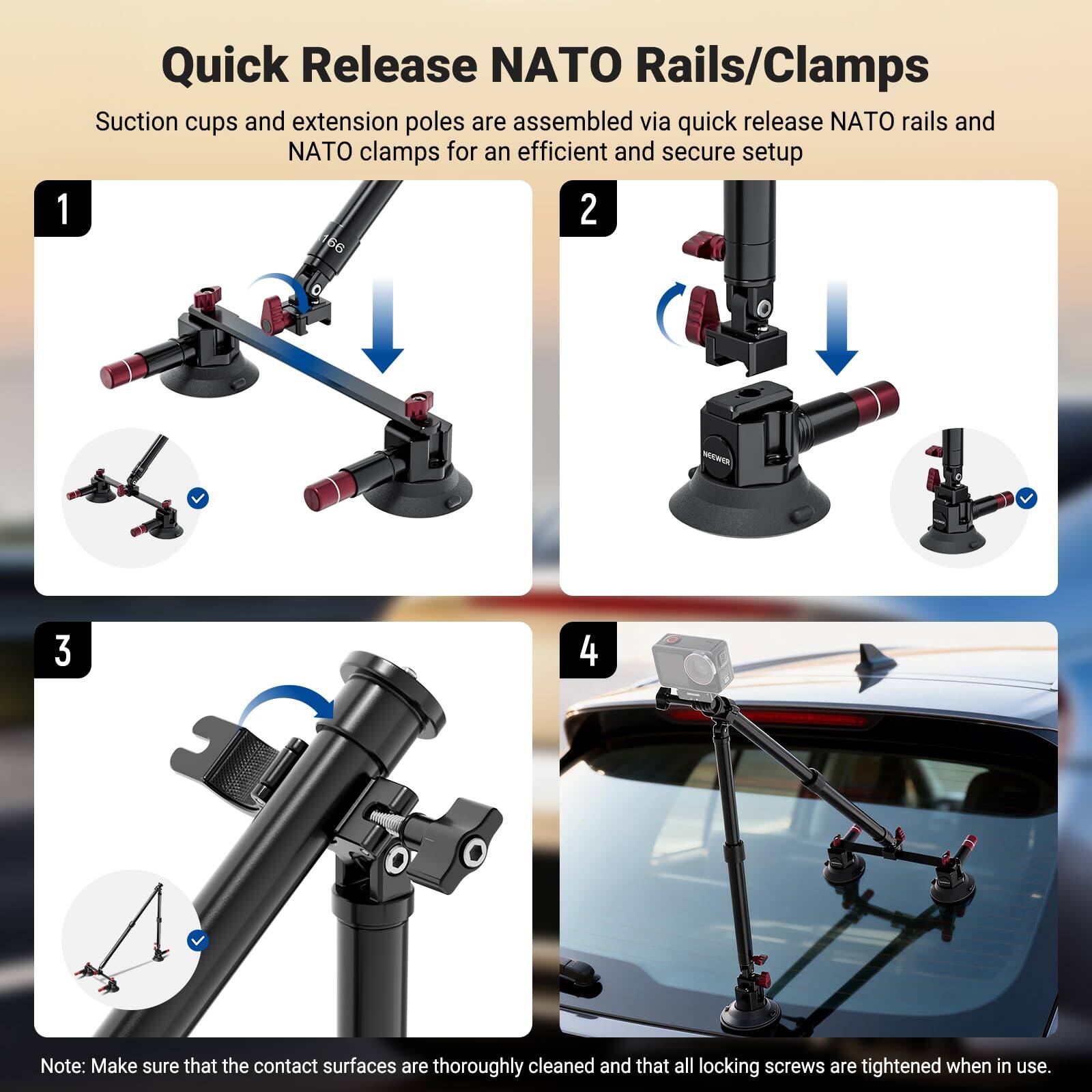 Quick Release NATO Rails/Clamps

Suction cups and extension poles are assembled via quick release NATO rails and NATO clamps for an efficient and secure setup

1

166

2

NEEWER

3

4

Note: Make sure that the contact surfaces are thoroughly cleaned and that all locking screws are tightened when in use.