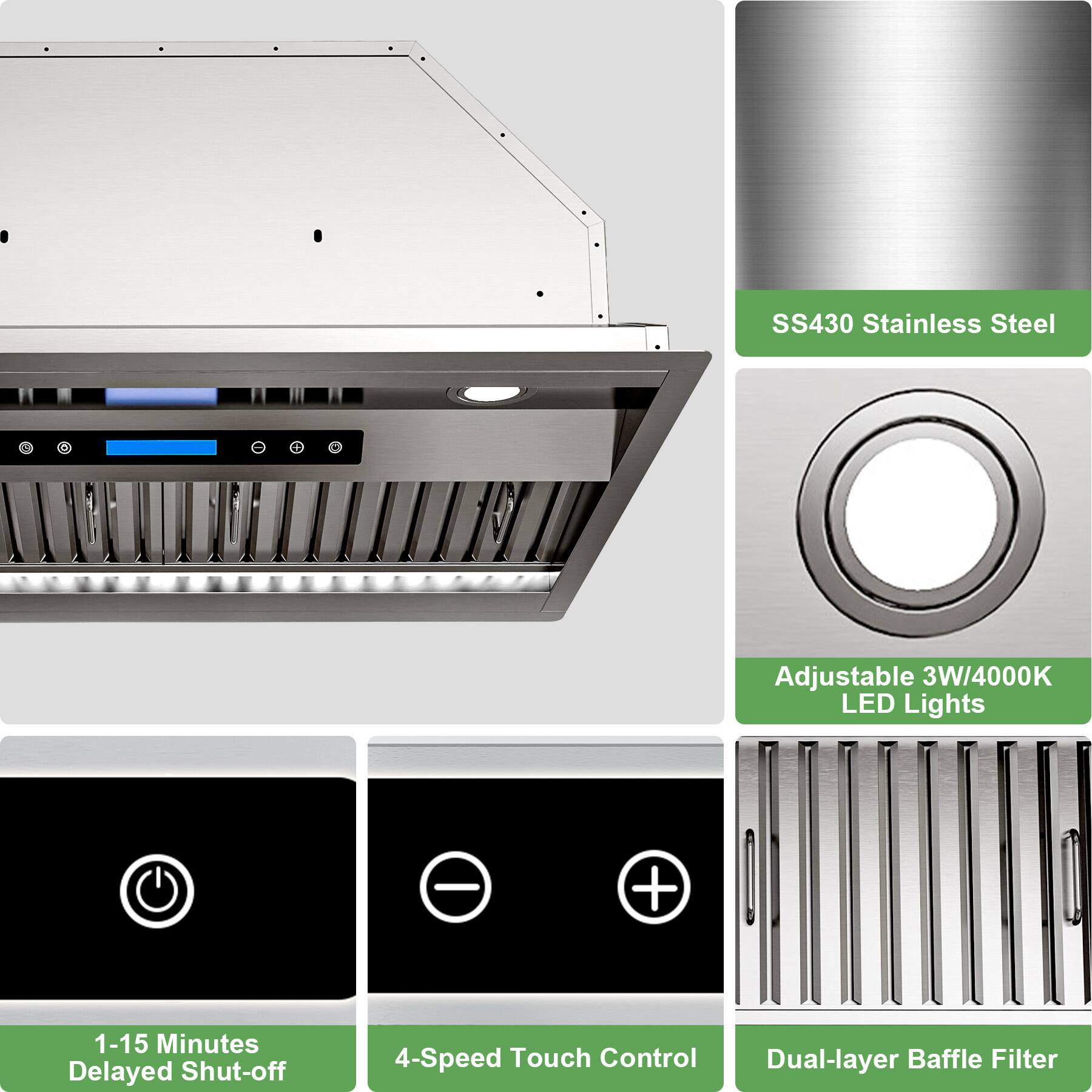 SS430 Stainless Steel

Adjustable 3W/4000K LED Lights

1-15 Minutes Delayed Shut-off

4-Speed Touch Control

Dual-layer Baffle Filter